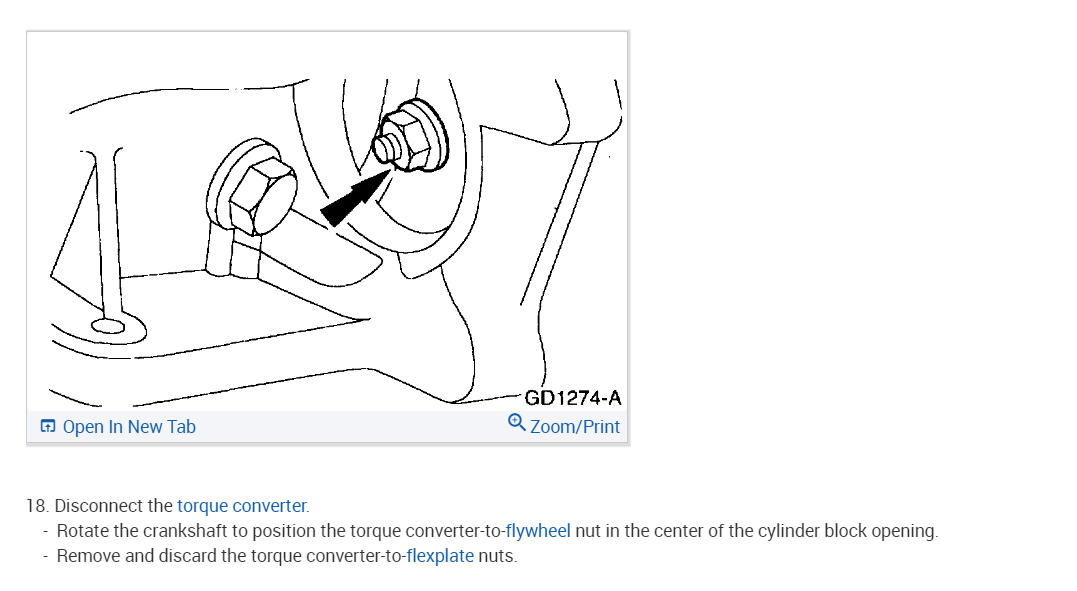 GD1274-A

Open In New Tab

Zoom/Print

18. Disconnect the torque converter.

- Rotate the crankshaft to position the torque converter-to-flywheel nut in the center of the cylinder block opening.
- Remove and discard the torque converter-to-flexplate nuts.