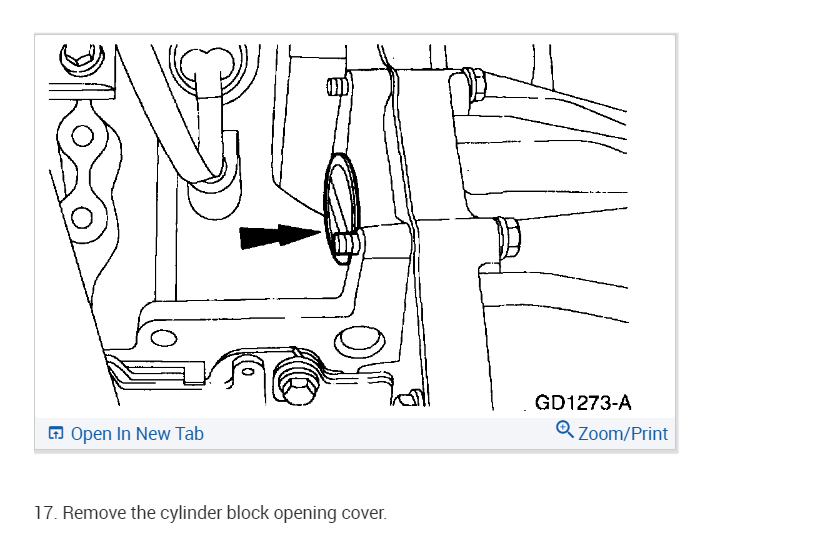 GD1273-A

Open In New Tab

Zoom/Print

17. Remove the cylinder block opening cover.