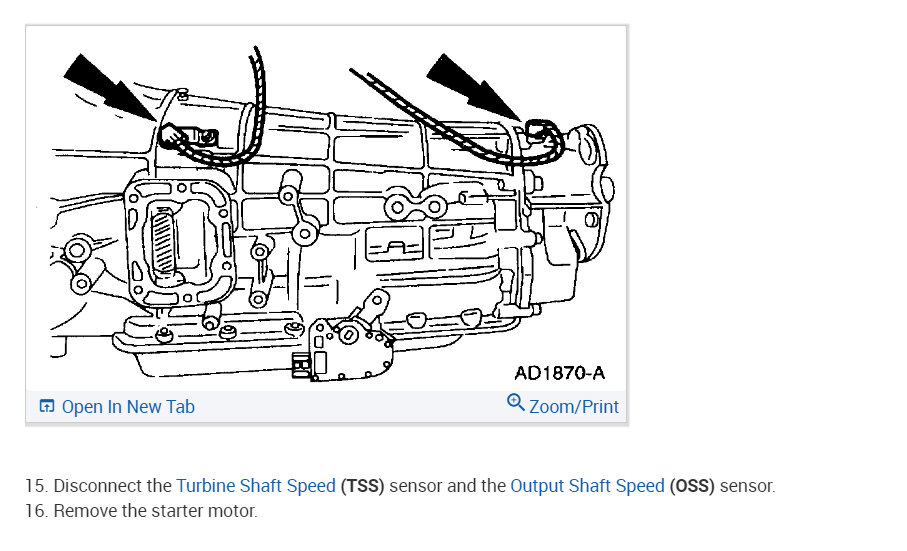 AD1870-A

Open In New Tab

Zoom/Print

15. Disconnect the Turbine Shaft Speed (TSS) sensor and the Output Shaft Speed (OSS) sensor.
16. Remove the starter motor.