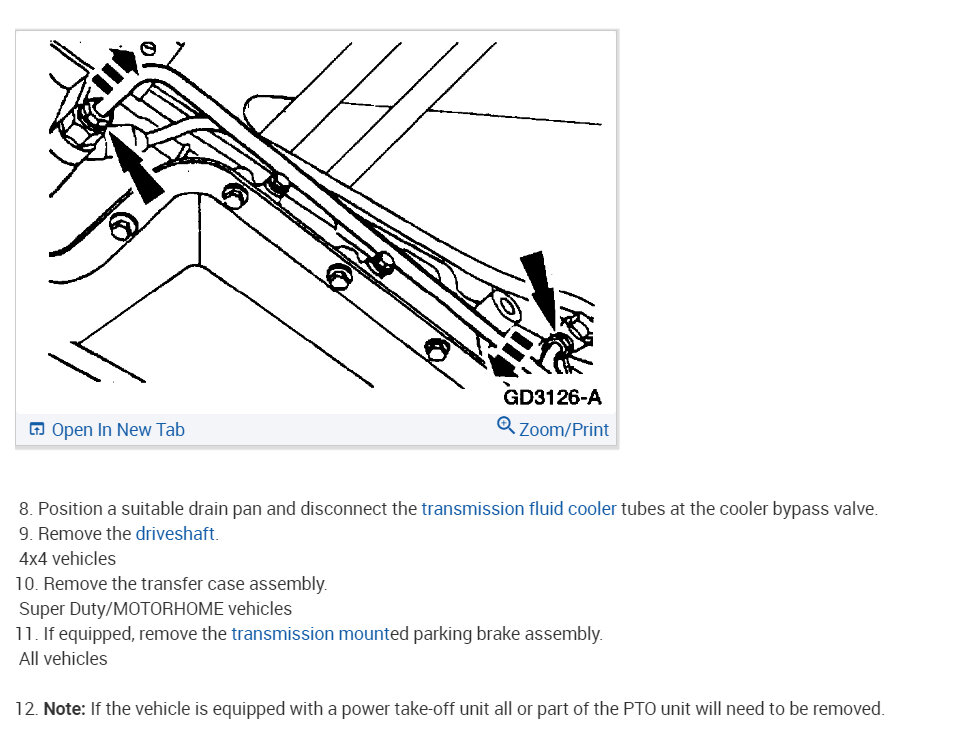 GD3126-A

Open In New Tab

Zoom/Print

8. Position a suitable drain pan and disconnect the transmission fluid cooler tubes at the cooler bypass valve.
9. Remove the driveshaft.
4x4 vehicles
10. Remove the transfer case assembly.
Super Duty/MOTORHOME vehicles
11. If equipped, remove the transmission mounted parking brake assembly.
All vehicles

12. **Note:** If the vehicle is equipped with a power take-off unit all or part of the PTO unit will need to be removed.