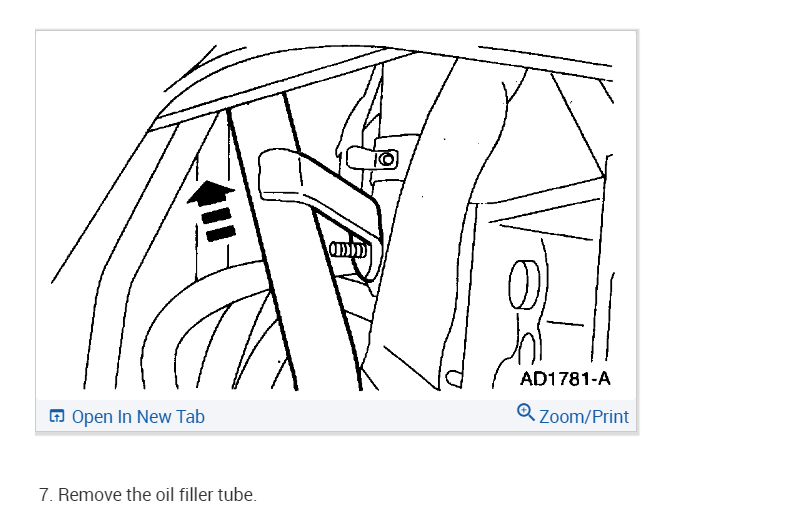 AD1781-A

Open In New Tab

Zoom/Print

7. Remove the oil filler tube.