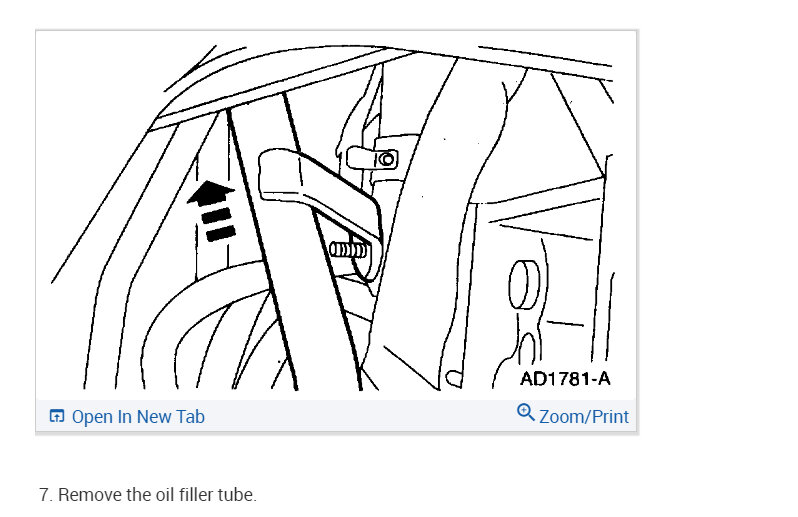 AD1781-A

Open In New Tab

Zoom/Print

7. Remove the oil filler tube.