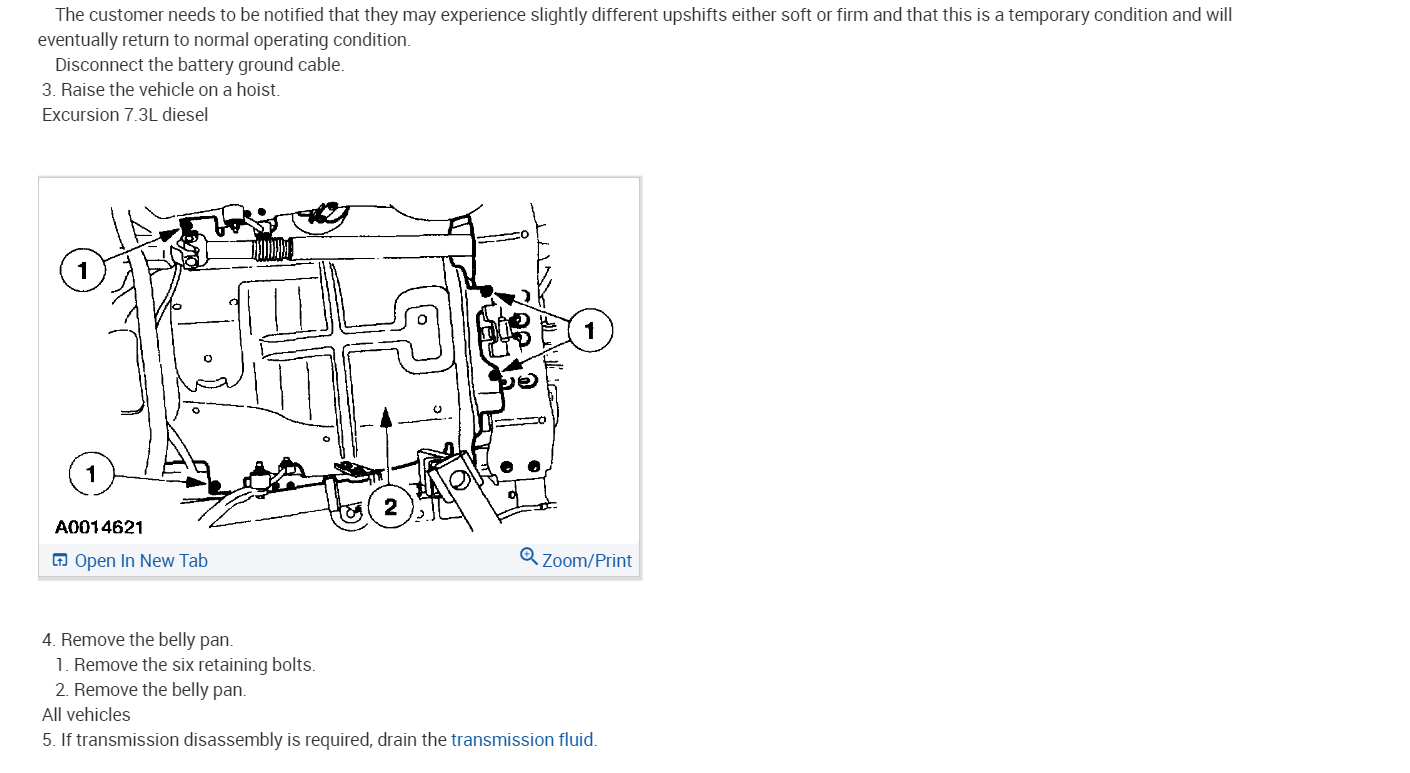 The customer needs to be notified that they may experience slightly different upshifts either soft or firm and that this is a temporary condition and will eventually return to normal operating condition.

Disconnect the battery ground cable.

3. Raise the vehicle on a hoist.

Excursion 7.3L diesel

1
1
1
2
A0014621

Open In New Tab
Zoom/Print

4. Remove the belly pan.
1. Remove the six retaining bolts.
2. Remove the belly pan.

All vehicles

5. If transmission disassembly is required, drain the transmission fluid.