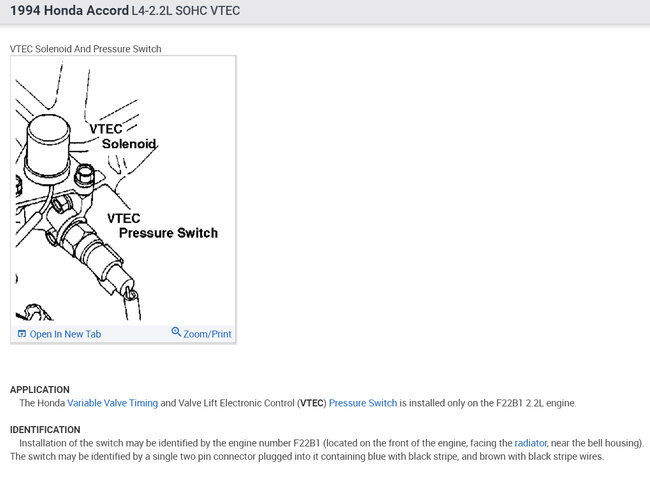 1994 Honda Accord L4-2.2L SOHC VTEC

VTEC Solenoid And Pressure Switch

VTEC Solenoid

VTEC Pressure Switch

Open In New Tab Zoom/Print

APPLICATION

The Honda Variable Valve Timing and Valve Lift Electronic Control (VTEC) Pressure Switch is installed only on the F22B1 2.2L engine.

IDENTIFICATION

Installation of the switch may be identified by the engine number F22B1 (located on the front of the engine, facing the radiator, near the bell housing). The switch may be identified by a single two pin connector plugged into it containing blue with black stripe, and brown with black stripe wires.