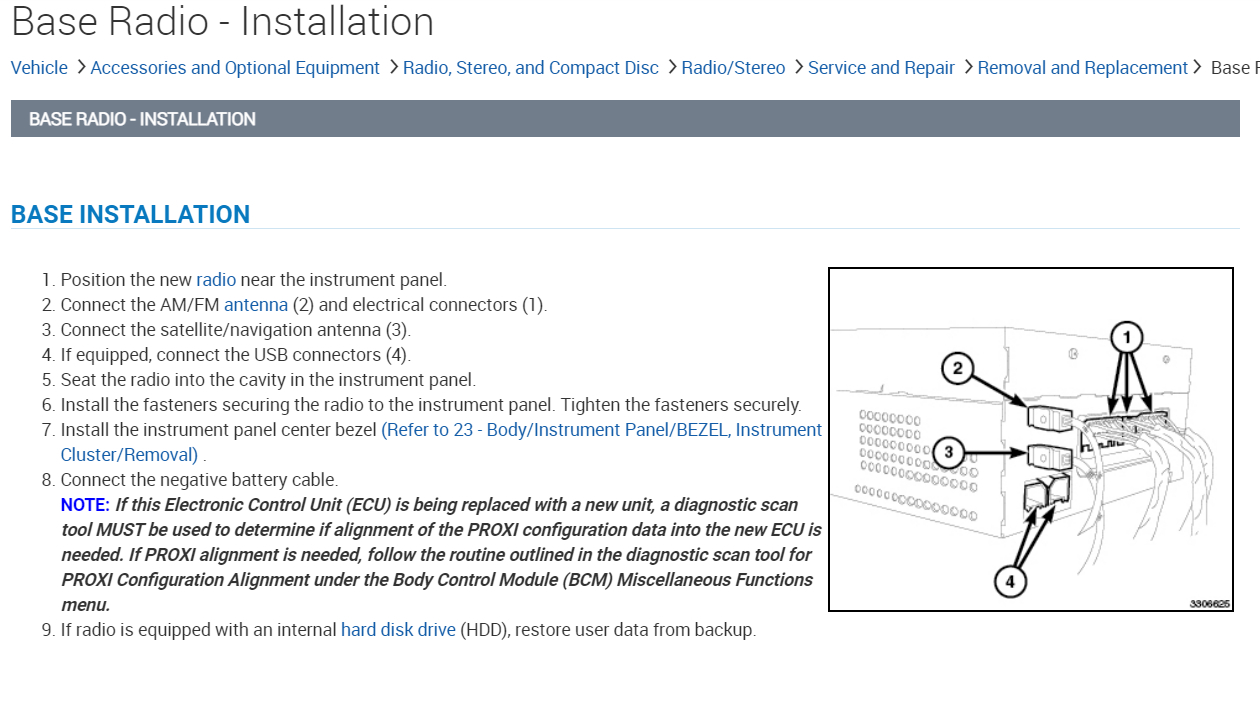 Base Radio - Installation

Vehicle > Accessories and Optional Equipment > Radio, Stereo, and Compact Disc > Radio/Stereo > Service and Repair > Removal and Replacement > Base R

BASE RADIO - INSTALLATION

BASE INSTALLATION

1. Position the new radio near the instrument panel.
2. Connect the AM/FM antenna (2) and electrical connectors (1).
3. Connect the satellite/navigation antenna (3).
4. If equipped, connect the USB connectors (4).
5. Seat the radio into the cavity in the instrument panel.
6. Install the fasteners securing the radio to the instrument panel. Tighten the fasteners securely.
7. Install the instrument panel center bezel (Refer to 23 - Body/Instrument Panel/BEZEL, Instrument Cluster/Removal) .
8. Connect the negative battery cable.
NOTE: If this Electronic Control Unit (ECU) is being replaced with a new unit, a diagnostic scan tool MUST be used to determine if alignment of the PROXI configuration data into the new ECU is needed. If PROXI alignment is needed, follow the routine outlined in the diagnostic scan tool for PROXI Configuration Alignment under the Body Control Module (BCM) Miscellaneous Functions menu.
9. If radio is equipped with an internal hard disk drive (HDD), restore user data from backup.

1
2
3
4
3306625