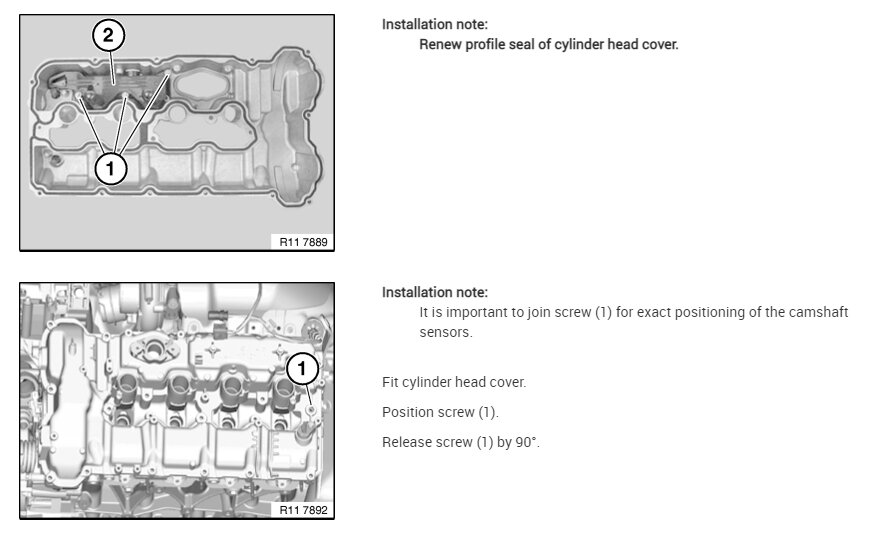 2

1

R11 7889

Installation note:
Renew profile seal of cylinder head cover.

1

R11 7892

Installation note:
It is important to join screw (1) for exact positioning of the camshaft sensors.

Fit cylinder head cover.

Position screw (1).

Release screw (1) by 90°.