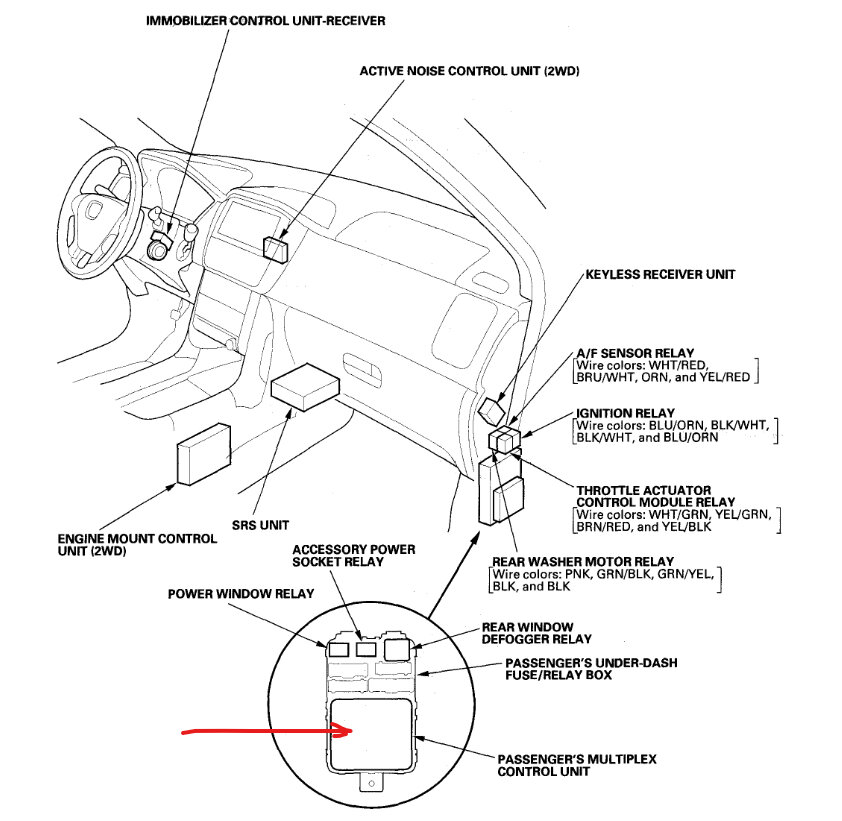 IMMOBILIZER CONTROL UNIT-RECEIVER

ACTIVE NOISE CONTROL UNIT (2WD)

KEYLESS RECEIVER UNIT

A/F SENSOR RELAY
[Wire colors: WHT/RED, BRU/WHT, ORN, and YEL/RED]

IGNITION RELAY
[Wire colors: BLU/ORN, BLK/WHT, BLK/WHT, and BLU/ORN]

THROTTLE ACTUATOR CONTROL MODULE RELAY
[Wire colors: WHT/GRN, YEL/GRN, BRN/RED, and YEL/BLK]

REAR WASHER MOTOR RELAY
[Wire colors: PNK, GRN/BLK, GRN/YEL, BLK, and BLK]

ENGINE MOUNT CONTROL UNIT (2WD)

SRS UNIT

ACCESSORY POWER SOCKET RELAY

POWER WINDOW RELAY

REAR WINDOW DEFOGGER RELAY

PASSENGER'S UNDER-DASH FUSE/RELAY BOX

PASSENGER'S MULTIPLEX CONTROL UNIT