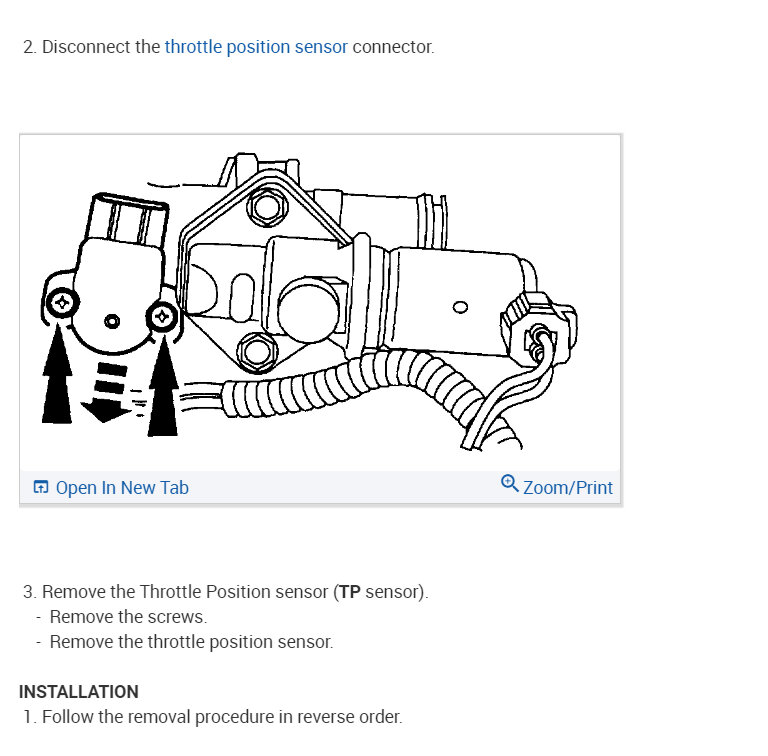 2. Disconnect the throttle position sensor connector.

Open In New Tab

Zoom/Print

3. Remove the Throttle Position sensor (TP sensor).
- Remove the screws.
- Remove the throttle position sensor.

INSTALLATION
1. Follow the removal procedure in reverse order.