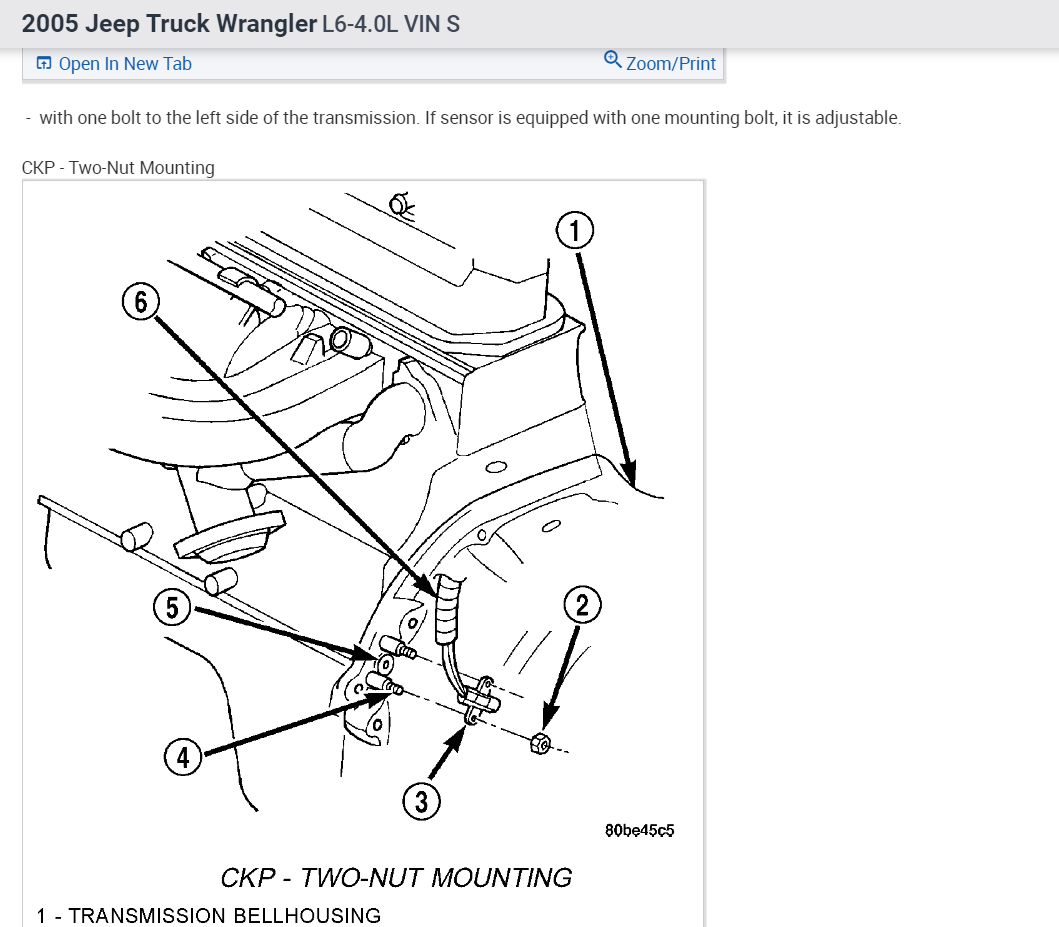 2005 Jeep Truck Wrangler L6-4.0L VIN S

Open In New Tab

Zoom/Print

- with one bolt to the left side of the transmission. If sensor is equipped with one mounting bolt, it is adjustable.

CKP - Two-Nut Mounting

1

6

5

2

4

3

80be45c5

CKP - TWO-NUT MOUNTING

1 - TRANSMISSION BELLHOUSING