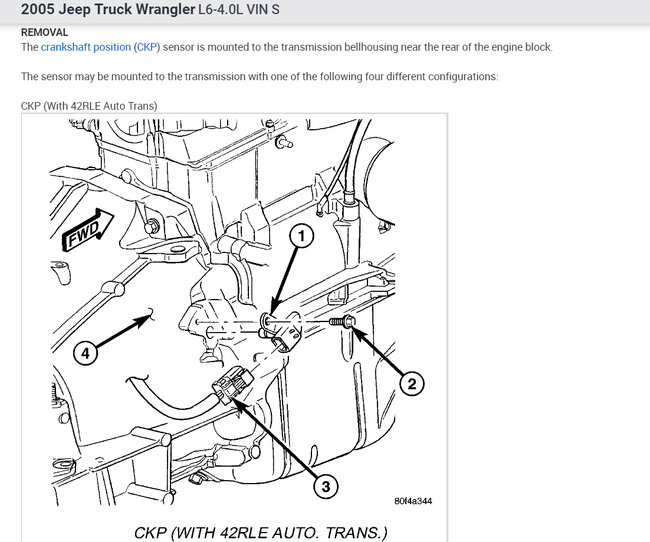 2005 Jeep Truck Wrangler L6-4.0L VIN S

REMOVAL
The crankshaft position (CKP) sensor is mounted to the transmission bellhousing near the rear of the engine block.

The sensor may be mounted to the transmission with one of the following four different configurations:

CKP (With 42RLE Auto Trans)

FWD

1

2

3

4

80f4a344

CKP (WITH 42RLE AUTO. TRANS.)