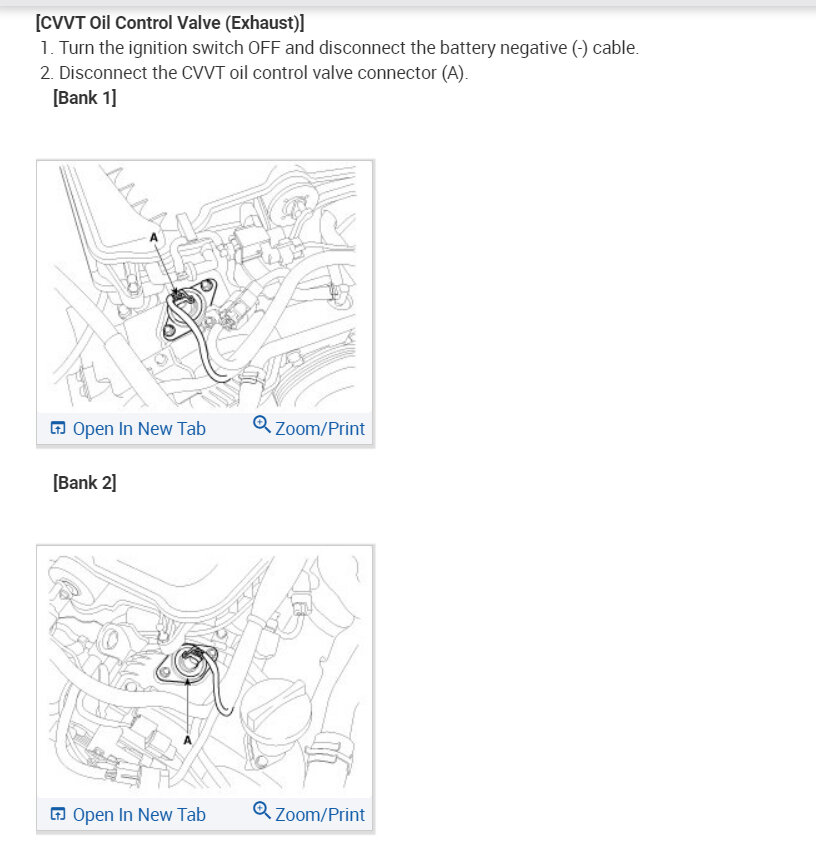 [CVVT Oil Control Valve (Exhaust)]
1. Turn the ignition switch OFF and disconnect the battery negative (-) cable.
2. Disconnect the CVVT oil control valve connector (A).
[Bank 1]

A

Open In New Tab Zoom/Print

[Bank 2]

A

Open In New Tab Zoom/Print