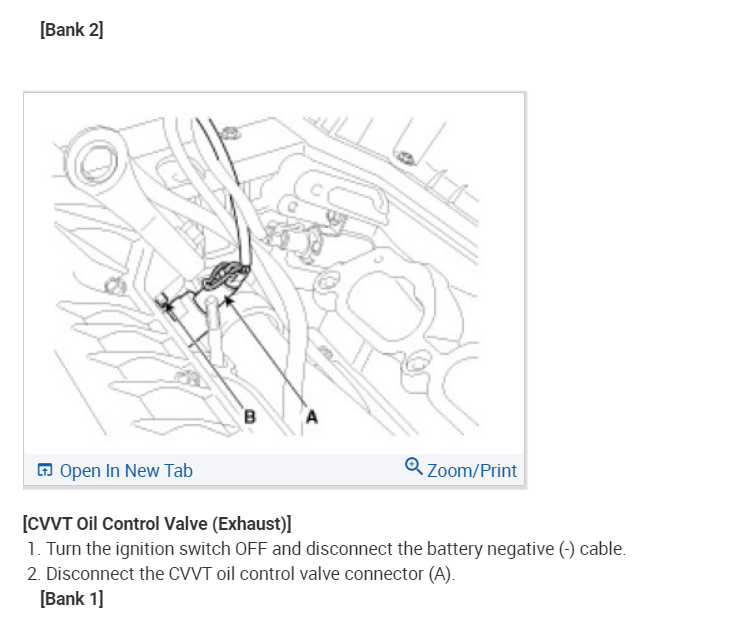 [Bank 2]

B A

Open In New Tab Zoom/Print

[CVVT Oil Control Valve (Exhaust)]

1. Turn the ignition switch OFF and disconnect the battery negative (-) cable.
2. Disconnect the CVVT oil control valve connector (A).

[Bank 1]