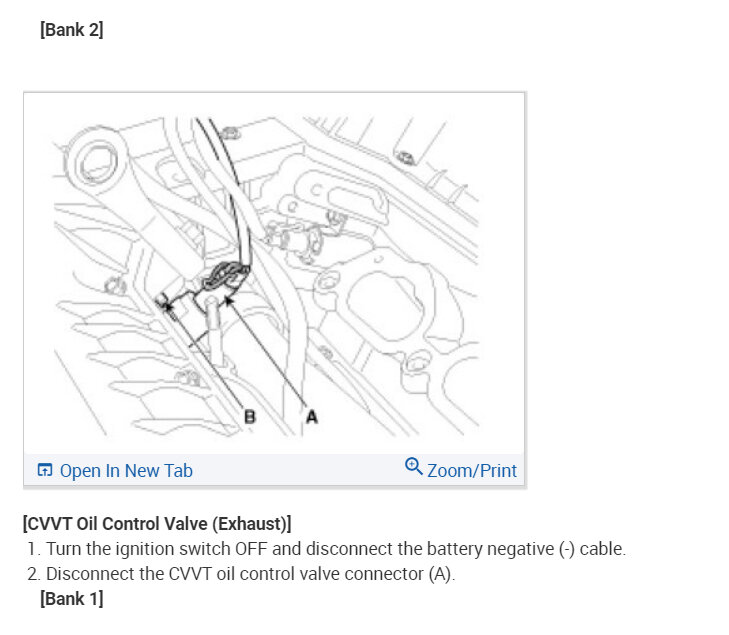 [Bank 2]

B A

Open In New Tab Zoom/Print

[CVVT Oil Control Valve (Exhaust)]

1. Turn the ignition switch OFF and disconnect the battery negative (-) cable.
2. Disconnect the CVVT oil control valve connector (A).

[Bank 1]