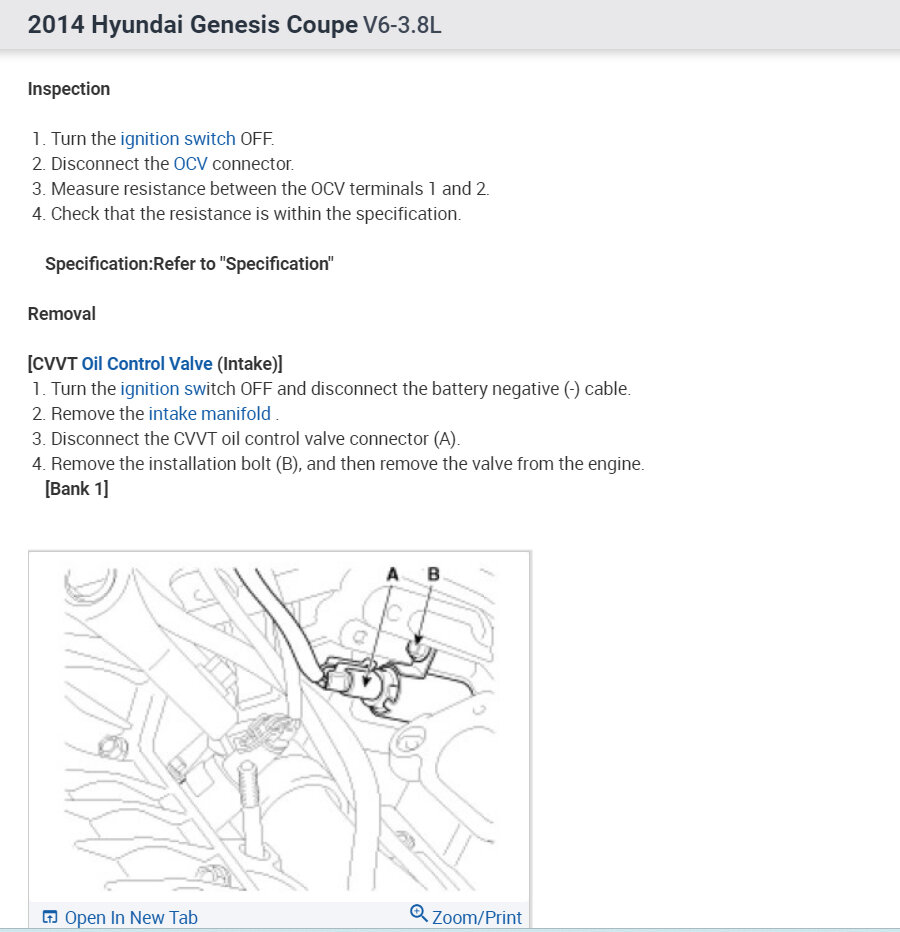 2014 Hyundai Genesis Coupe V6-3.8L

Inspection

1. Turn the ignition switch OFF.
2. Disconnect the OCV connector.
3. Measure resistance between the OCV terminals 1 and 2.
4. Check that the resistance is within the specification.

Specification:Refer to "Specification"

Removal

[CVVT Oil Control Valve (Intake)]
1. Turn the ignition switch OFF and disconnect the battery negative (-) cable.
2. Remove the intake manifold .
3. Disconnect the CVVT oil control valve connector (A).
4. Remove the installation bolt (B), and then remove the valve from the engine.
[Bank 1]

A B

Open In New Tab

Zoom/Print