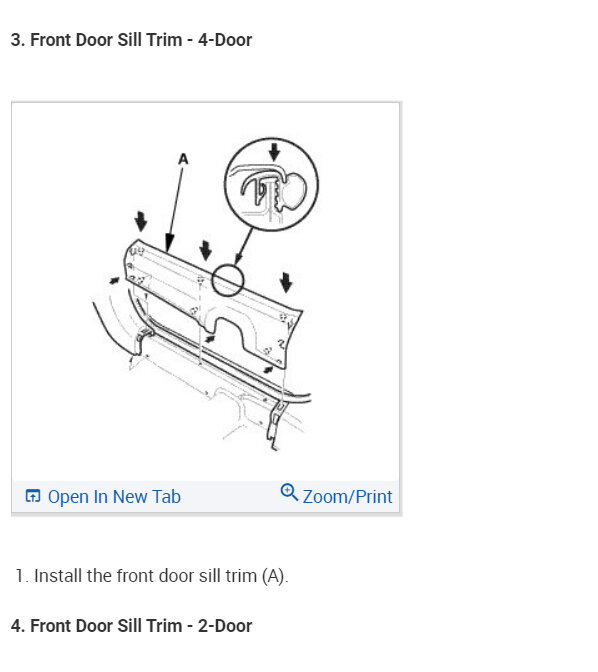 3. Front Door Sill Trim - 4-Door

A

Open In New Tab

Zoom/Print

1. Install the front door sill trim (A).

4. Front Door Sill Trim - 2-Door