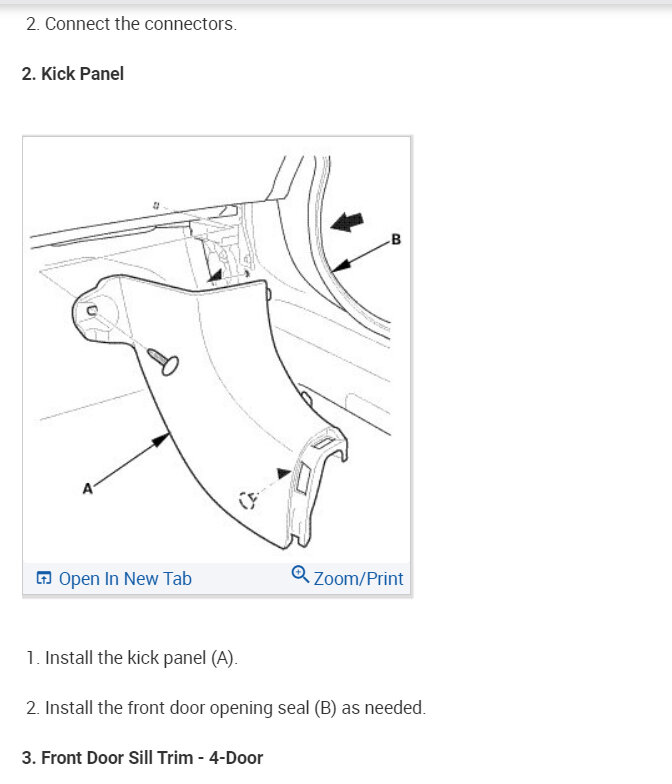 2. Connect the connectors.

2. Kick Panel

B

A

Open In New Tab Zoom/Print

1. Install the kick panel (A).

2. Install the front door opening seal (B) as needed.

3. Front Door Sill Trim - 4-Door