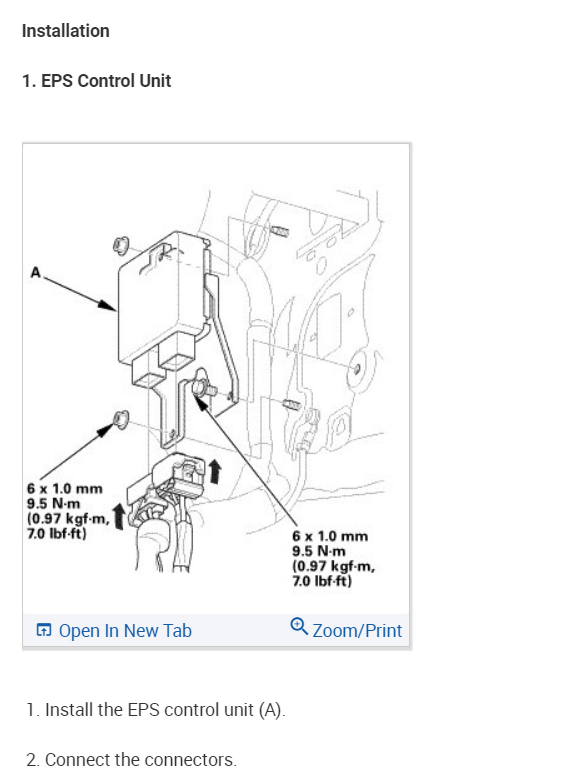 Installation

1. EPS Control Unit

A

6 x 1.0 mm
9.5 N·m
(0.97 kgf·m,
7.0 lbf·ft)

6 x 1.0 mm
9.5 N·m
(0.97 kgf·m,
7.0 lbf·ft)

Open In New Tab

Zoom/Print

1. Install the EPS control unit (A).

2. Connect the connectors.