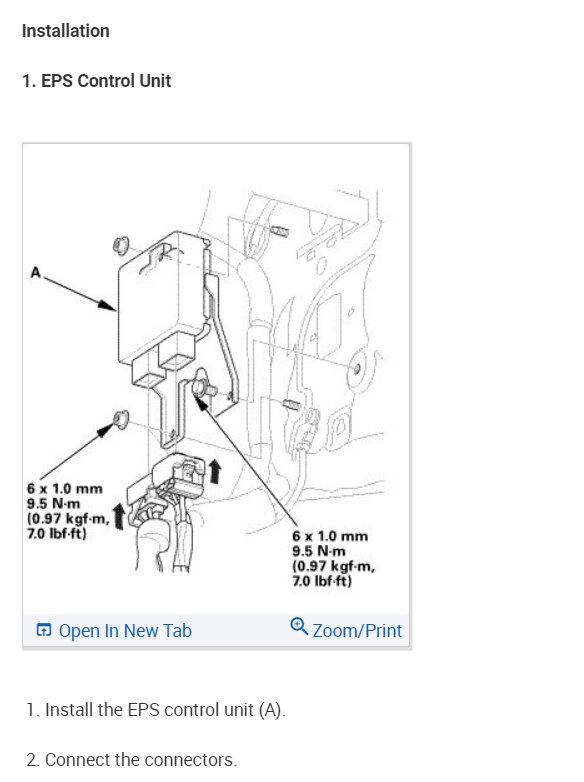 Installation

1. EPS Control Unit

A

6 x 1.0 mm
9.5 N·m
(0.97 kgf·m,
7.0 lbf·ft)

6 x 1.0 mm
9.5 N·m
(0.97 kgf·m,
7.0 lbf·ft)

Open In New Tab

Zoom/Print

1. Install the EPS control unit (A).

2. Connect the connectors.