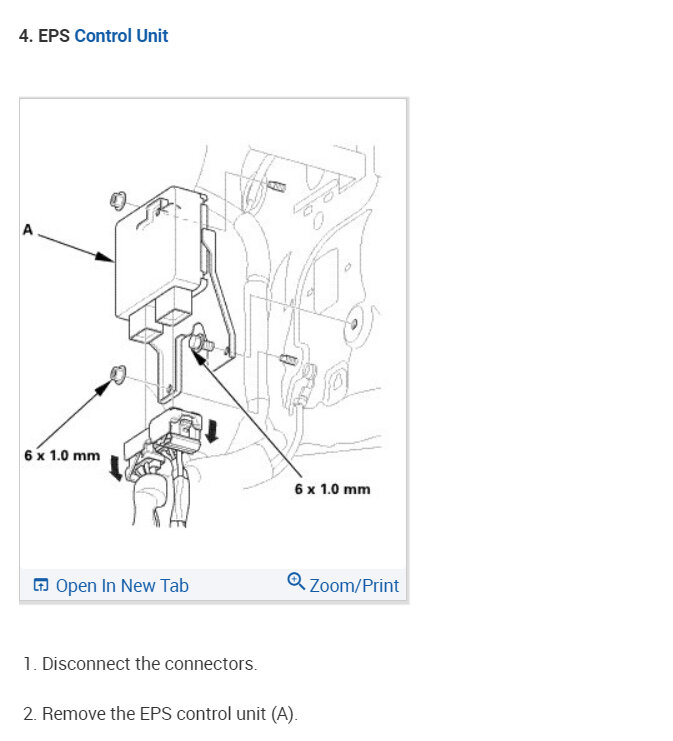 4. EPS Control Unit

A

6 x 1.0 mm

6 x 1.0 mm

Open In New Tab

Zoom/Print

1. Disconnect the connectors.

2. Remove the EPS control unit (A).