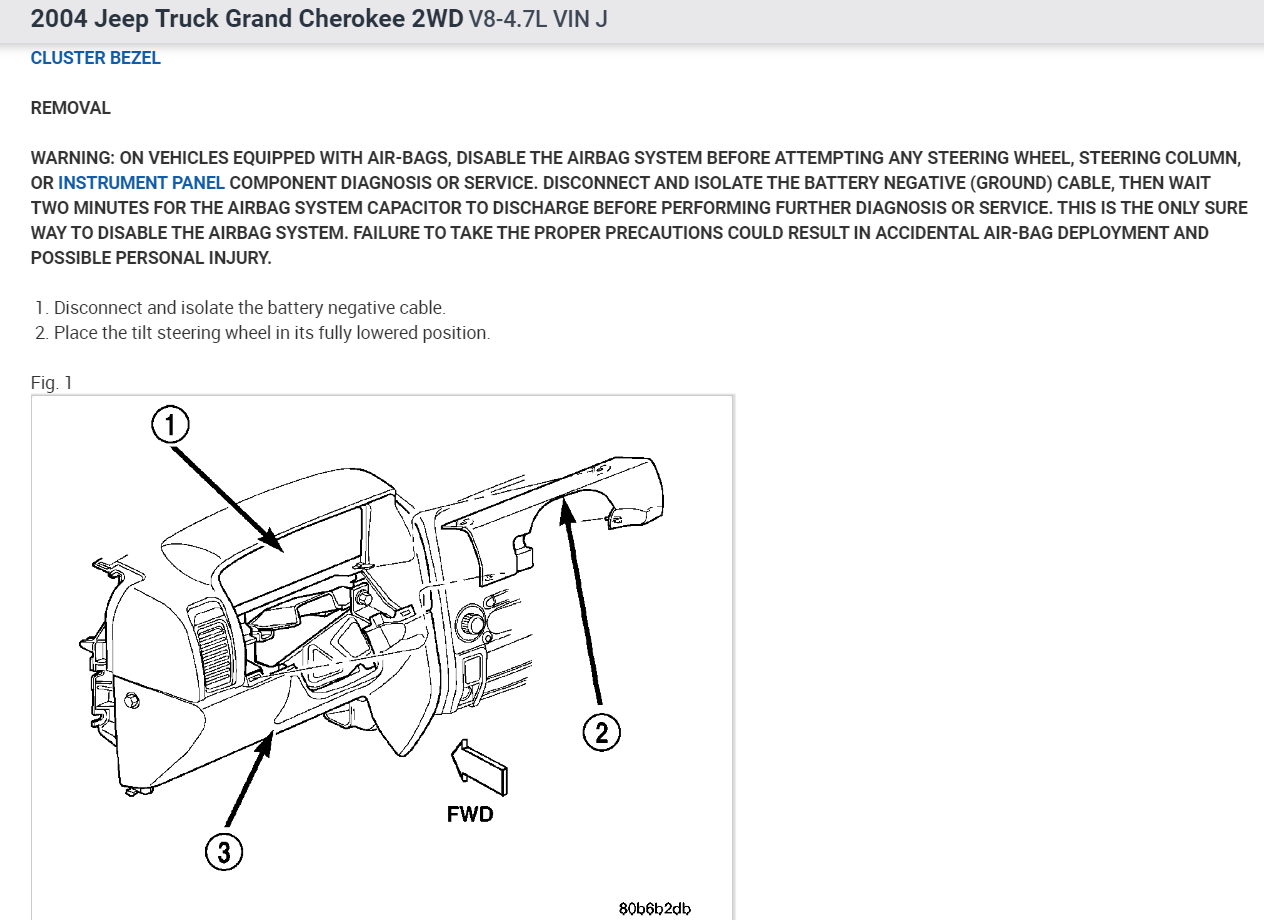 2004 Jeep Truck Grand Cherokee 2WD V8-4.7L VIN J

CLUSTER BEZEL

REMOVAL

WARNING: ON VEHICLES EQUIPPED WITH AIR-BAGS, DISABLE THE AIRBAG SYSTEM BEFORE ATTEMPTING ANY STEERING WHEEL, STEERING COLUMN, OR INSTRUMENT PANEL COMPONENT DIAGNOSIS OR SERVICE. DISCONNECT AND ISOLATE THE BATTERY NEGATIVE (GROUND) CABLE, THEN WAIT TWO MINUTES FOR THE AIRBAG SYSTEM CAPACITOR TO DISCHARGE BEFORE PERFORMING FURTHER DIAGNOSIS OR SERVICE. THIS IS THE ONLY SURE WAY TO DISABLE THE AIRBAG SYSTEM. FAILURE TO TAKE THE PROPER PRECAUTIONS COULD RESULT IN ACCIDENTAL AIR-BAG DEPLOYMENT AND POSSIBLE PERSONAL INJURY.

1. Disconnect and isolate the battery negative cable.
2. Place the tilt steering wheel in its fully lowered position.

Fig. 1

1

2

3

FWD

80b6b2db