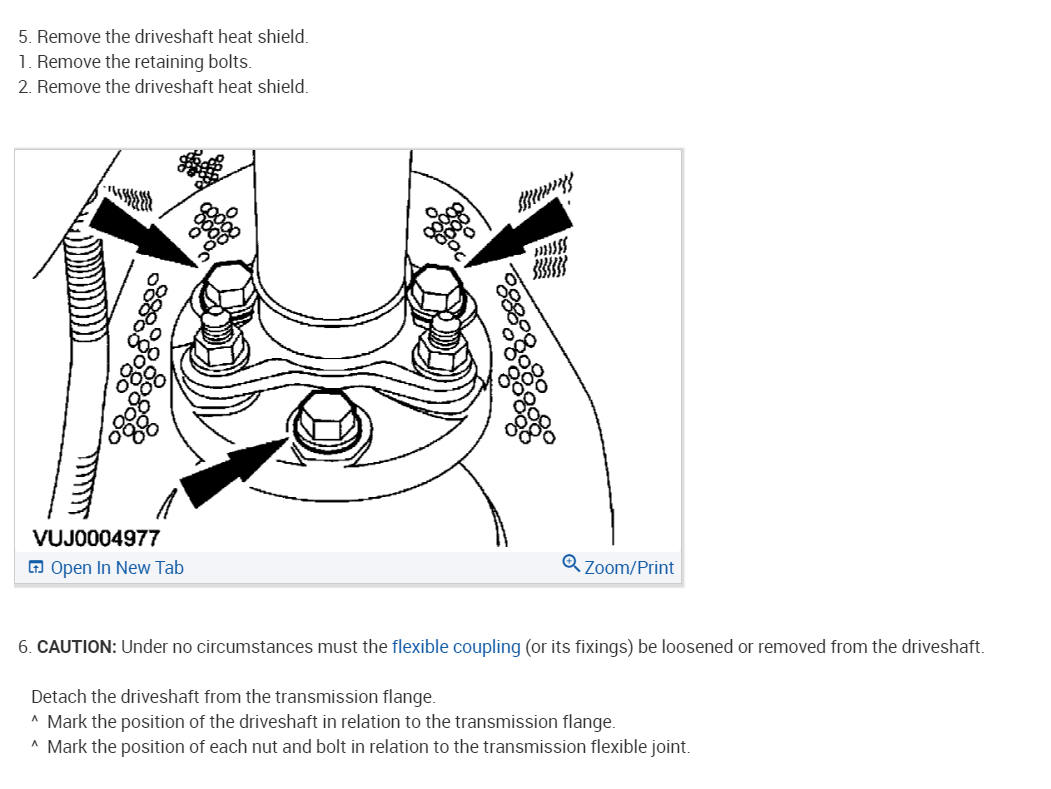 5. Remove the driveshaft heat shield.
1. Remove the retaining bolts.
2. Remove the driveshaft heat shield.

VUJ0004977
Open In New Tab
Zoom/Print

6. CAUTION: Under no circumstances must the flexible coupling (or its fixings) be loosened or removed from the driveshaft.

Detach the driveshaft from the transmission flange.
^ Mark the position of the driveshaft in relation to the transmission flange.
^ Mark the position of each nut and bolt in relation to the transmission flexible joint.