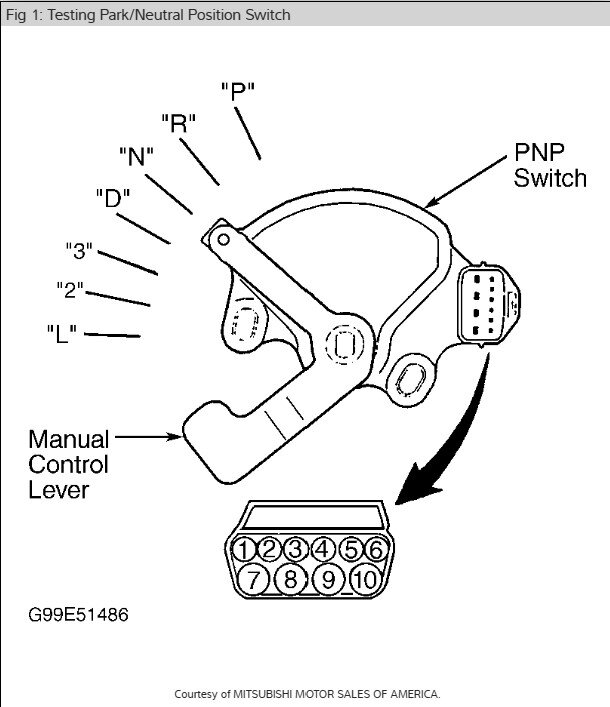 Fig 1: Testing Park/Neutral Position Switch

"P"
"R"
"N"
"D"
"3"
"2"
"L"

PNP Switch

Manual Control Lever

1 2 3 4 5 6
7 8 9 10

G99E51486

Courtesy of MITSUBISHI MOTOR SALES OF AMERICA.