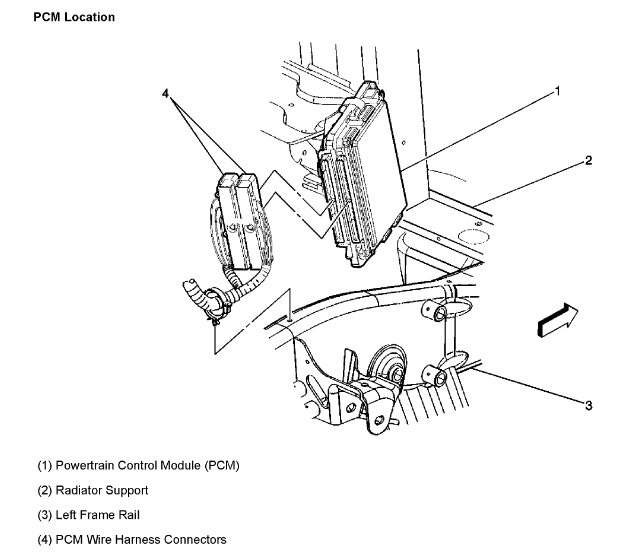 PCM Location

4

1

2

3

(1) Powertrain Control Module (PCM)

(2) Radiator Support

(3) Left Frame Rail

(4) PCM Wire Harness Connectors