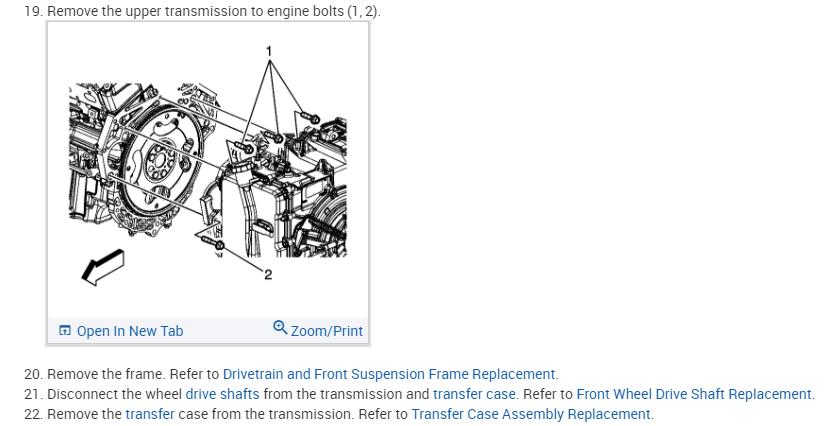 19. Remove the upper transmission to engine bolts (1, 2).

1

2

Open In New Tab

Zoom/Print

20. Remove the frame. Refer to Drivetrain and Front Suspension Frame Replacement.
21. Disconnect the wheel drive shafts from the transmission and transfer case. Refer to Front Wheel Drive Shaft Replacement.
22. Remove the transfer case from the transmission. Refer to Transfer Case Assembly Replacement.