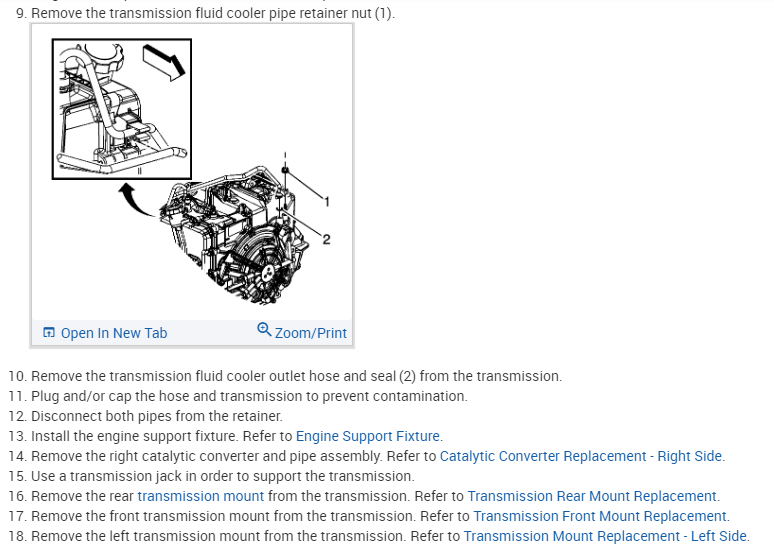 9. Remove the transmission fluid cooler pipe retainer nut (1).

1

2

Open In New Tab

Zoom/Print

10. Remove the transmission fluid cooler outlet hose and seal (2) from the transmission.
11. Plug and/or cap the hose and transmission to prevent contamination.
12. Disconnect both pipes from the retainer.
13. Install the engine support fixture. Refer to Engine Support Fixture.
14. Remove the right catalytic converter and pipe assembly. Refer to Catalytic Converter Replacement - Right Side.
15. Use a transmission jack in order to support the transmission.
16. Remove the rear transmission mount from the transmission. Refer to Transmission Rear Mount Replacement.
17. Remove the front transmission mount from the transmission. Refer to Transmission Front Mount Replacement.
18. Remove the left transmission mount from the transmission. Refer to Transmission Mount Replacement - Left Side.