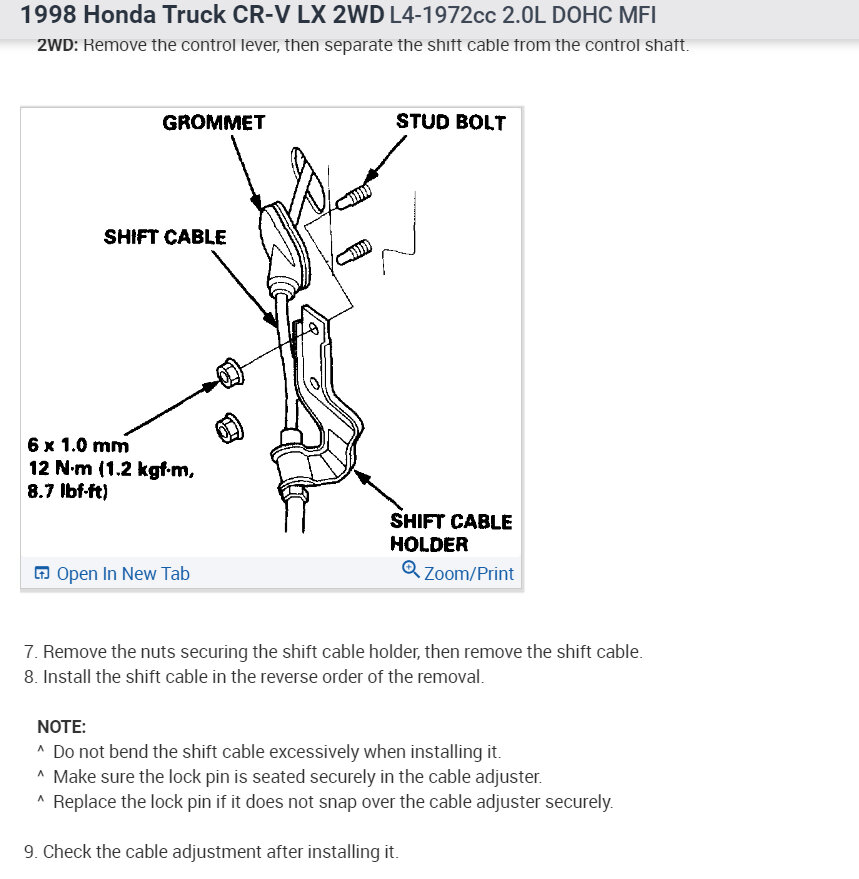 1998 Honda Truck CR-V LX 2WD L4-1972cc 2.0L DOHC MFI

2WD: Remove the control lever, then separate the shift cable from the control shaft.

GROMMET
STUD BOLT
SHIFT CABLE
6 x 1.0 mm
12 N·m (1.2 kgf·m, 8.7 lbf·ft)
SHIFT CABLE HOLDER

Open In New Tab
Zoom/Print

7. Remove the nuts securing the shift cable holder, then remove the shift cable.
8. Install the shift cable in the reverse order of the removal.

NOTE:
^ Do not bend the shift cable excessively when installing it.
^ Make sure the lock pin is seated securely in the cable adjuster.
^ Replace the lock pin if it does not snap over the cable adjuster securely.

9. Check the cable adjustment after installing it.