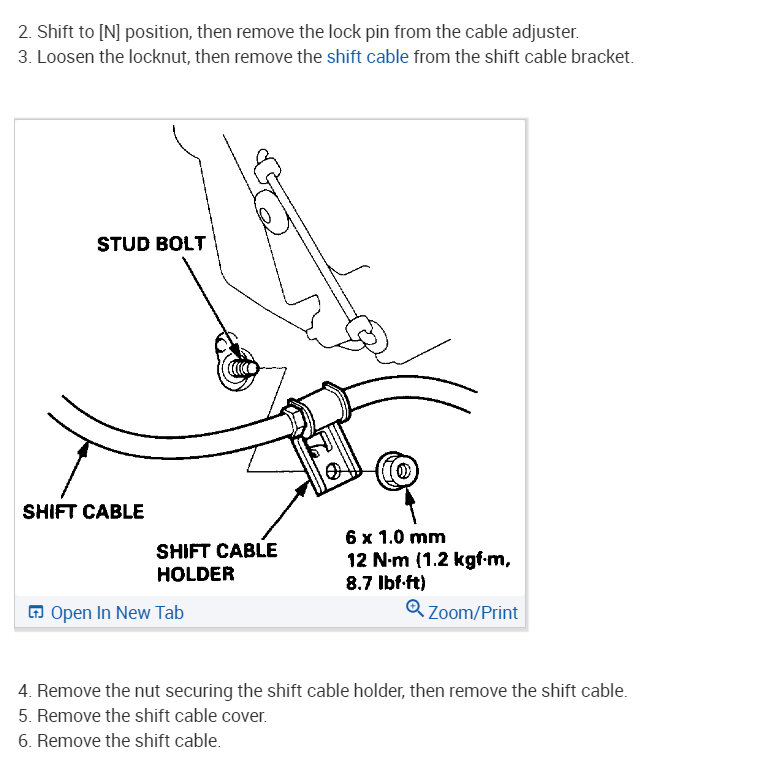 2. Shift to [N] position, then remove the lock pin from the cable adjuster.
3. Loosen the locknut, then remove the shift cable from the shift cable bracket.

STUD BOLT

SHIFT CABLE

SHIFT CABLE HOLDER

6 x 1.0 mm
12 N·m (1.2 kgf·m, 8.7 lbf·ft)

Open In New Tab

Zoom/Print

4. Remove the nut securing the shift cable holder, then remove the shift cable.
5. Remove the shift cable cover.
6. Remove the shift cable.