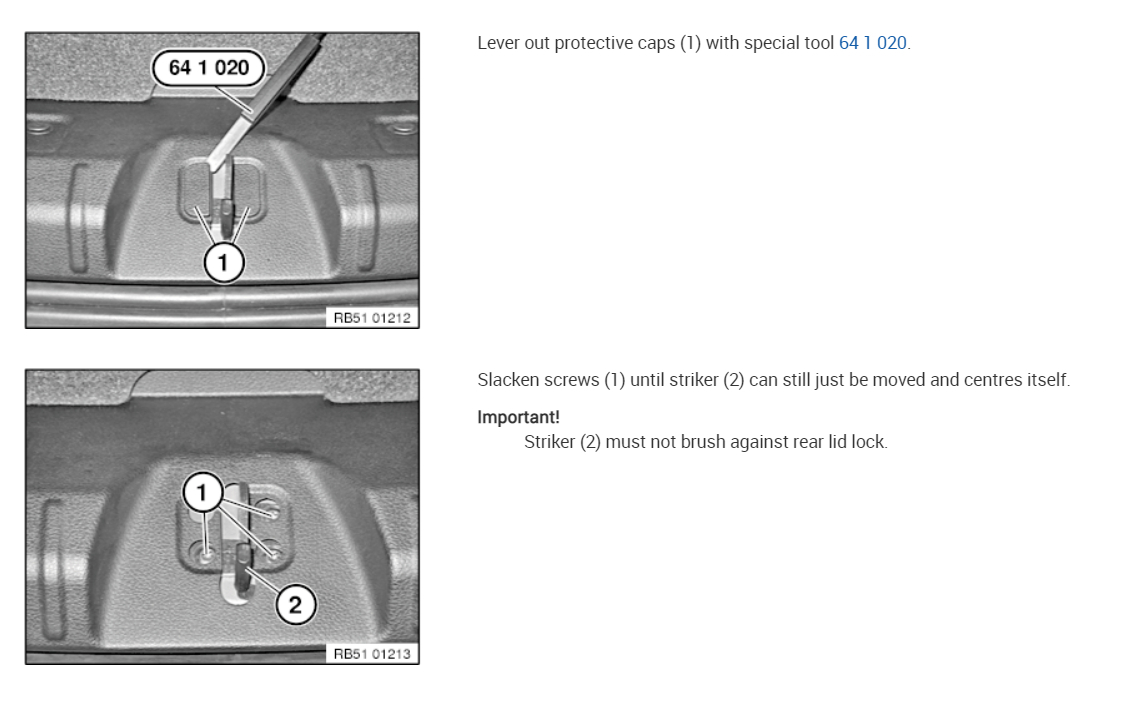 64 1 020

1

RB51 01212

Lever out protective caps (1) with special tool 64 1 020.

1

2

RB51 01213

Slacken screws (1) until striker (2) can still just be moved and centres itself.

Important!

Striker (2) must not brush against rear lid lock.