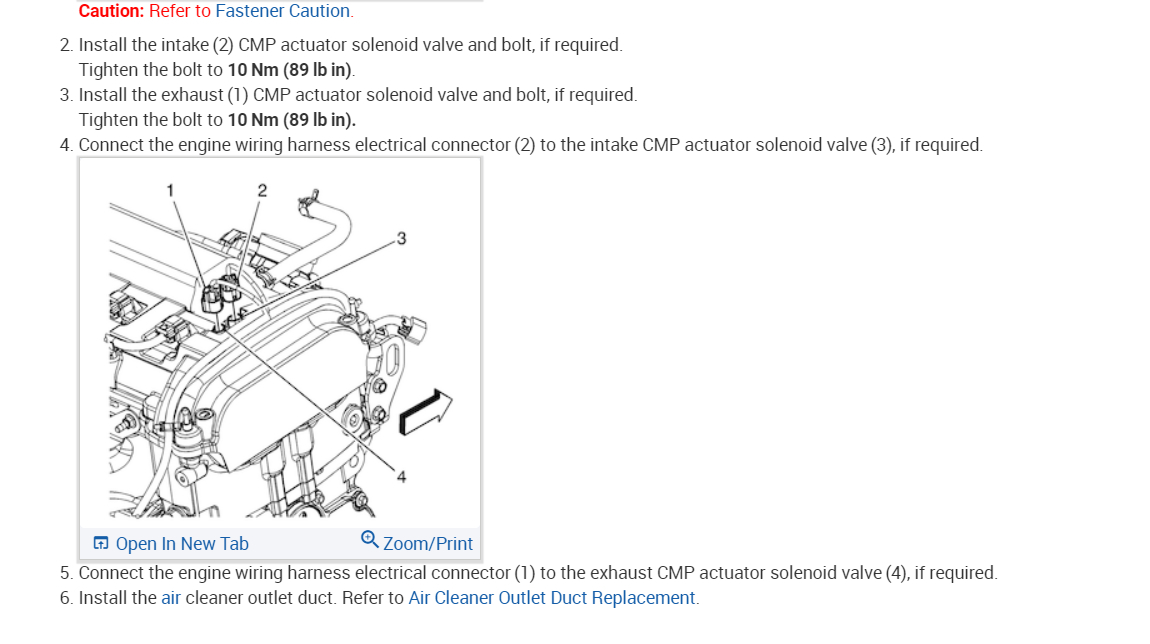 Caution: Refer to Fastener Caution.

2. Install the intake (2) CMP actuator solenoid valve and bolt, if required.
Tighten the bolt to 10 Nm (89 lb in).
3. Install the exhaust (1) CMP actuator solenoid valve and bolt, if required.
Tighten the bolt to 10 Nm (89 lb in).
4. Connect the engine wiring harness electrical connector (2) to the intake CMP actuator solenoid valve (3), if required.

1
2
3
4

Open In New Tab
Zoom/Print

5. Connect the engine wiring harness electrical connector (1) to the exhaust CMP actuator solenoid valve (4), if required.
6. Install the air cleaner outlet duct. Refer to Air Cleaner Outlet Duct Replacement.