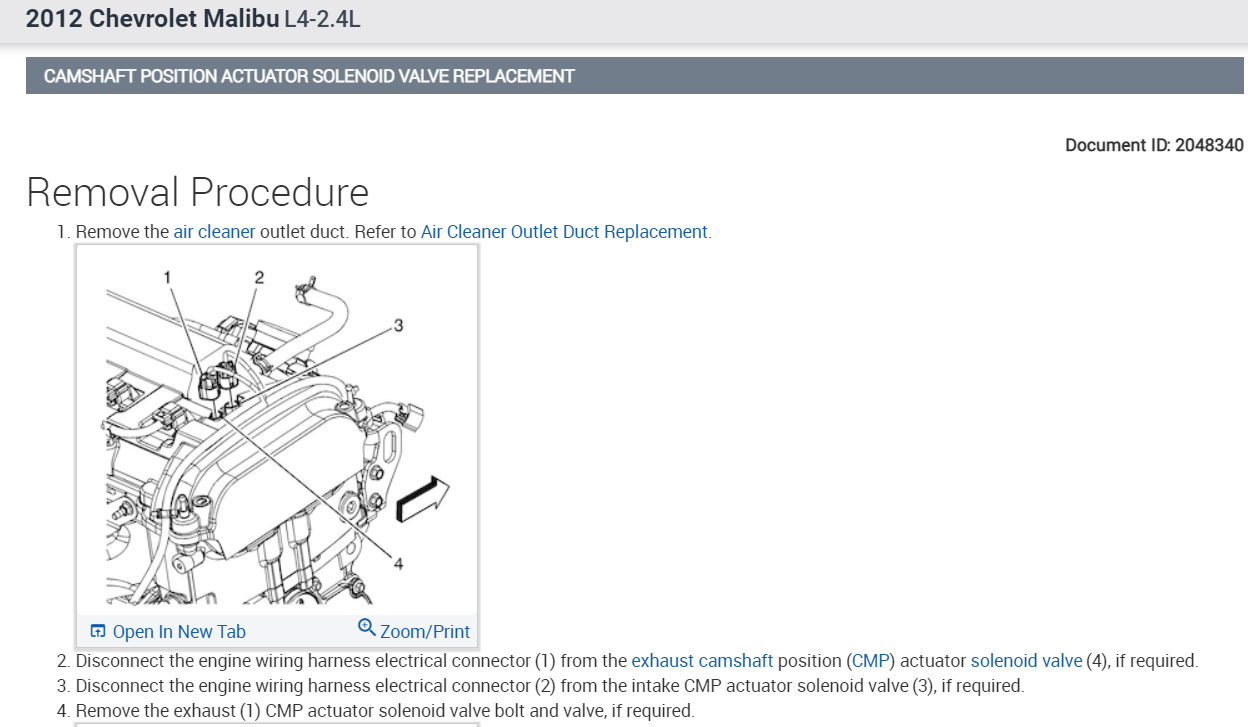 2012 Chevrolet Malibu L4-2.4L

CAMSHAFT POSITION ACTUATOR SOLENOID VALVE REPLACEMENT

Document ID: 2048340

Removal Procedure

1. Remove the air cleaner outlet duct. Refer to Air Cleaner Outlet Duct Replacement.

1
2
3
4

Open In New Tab
Zoom/Print

2. Disconnect the engine wiring harness electrical connector (1) from the exhaust camshaft position (CMP) actuator solenoid valve (4), if required.
3. Disconnect the engine wiring harness electrical connector (2) from the intake CMP actuator solenoid valve (3), if required.
4. Remove the exhaust (1) CMP actuator solenoid valve bolt and valve, if required.