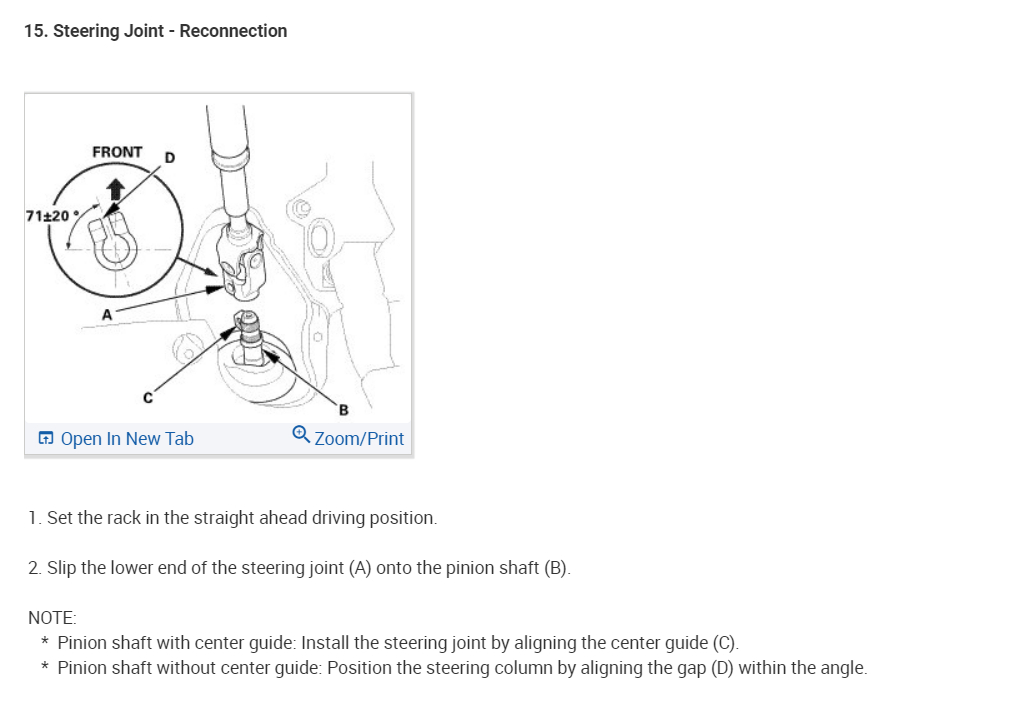 15. Steering Joint - Reconnection

FRONT
D
71±20 °
A
C
B

Open In New Tab
Zoom/Print

1. Set the rack in the straight ahead driving position.

2. Slip the lower end of the steering joint (A) onto the pinion shaft (B).

NOTE:
* Pinion shaft with center guide: Install the steering joint by aligning the center guide (C).
* Pinion shaft without center guide: Position the steering column by aligning the gap (D) within the angle.