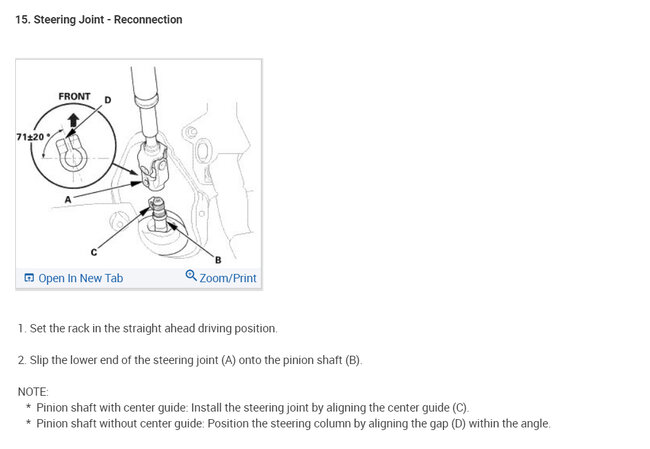 15. Steering Joint - Reconnection

FRONT
D
71±20 °
A
C
B

Open In New Tab
Zoom/Print

1. Set the rack in the straight ahead driving position.

2. Slip the lower end of the steering joint (A) onto the pinion shaft (B).

NOTE:
* Pinion shaft with center guide: Install the steering joint by aligning the center guide (C).
* Pinion shaft without center guide: Position the steering column by aligning the gap (D) within the angle.