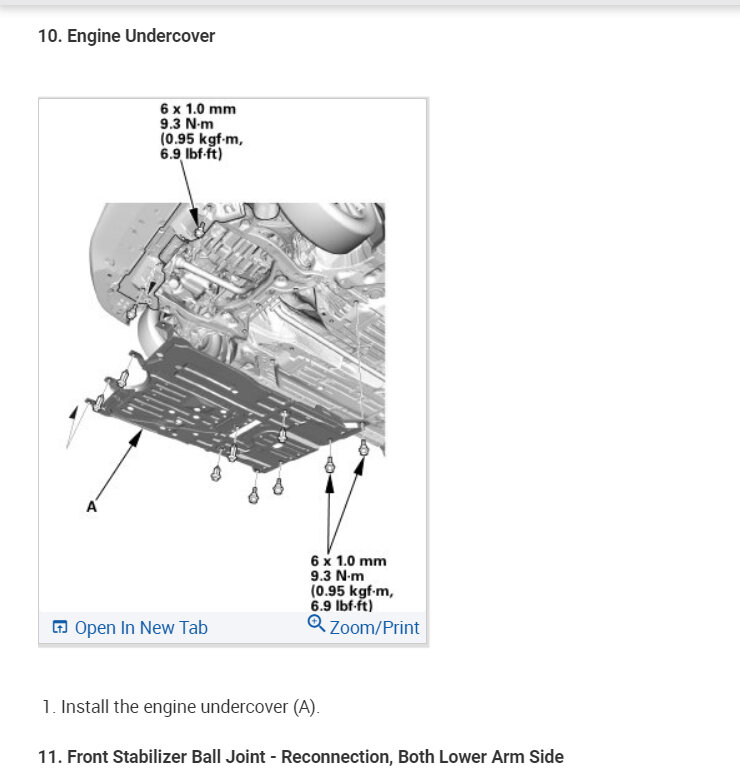 10. Engine Undercover

6 x 1.0 mm
9.3 N·m
(0.95 kgf·m,
6.9 lbf·ft)

A

6 x 1.0 mm
9.3 N·m
(0.95 kgf·m,
6.9 lbf·ft)

Open In New Tab

Zoom/Print

1. Install the engine undercover (A).

11. Front Stabilizer Ball Joint - Reconnection, Both Lower Arm Side