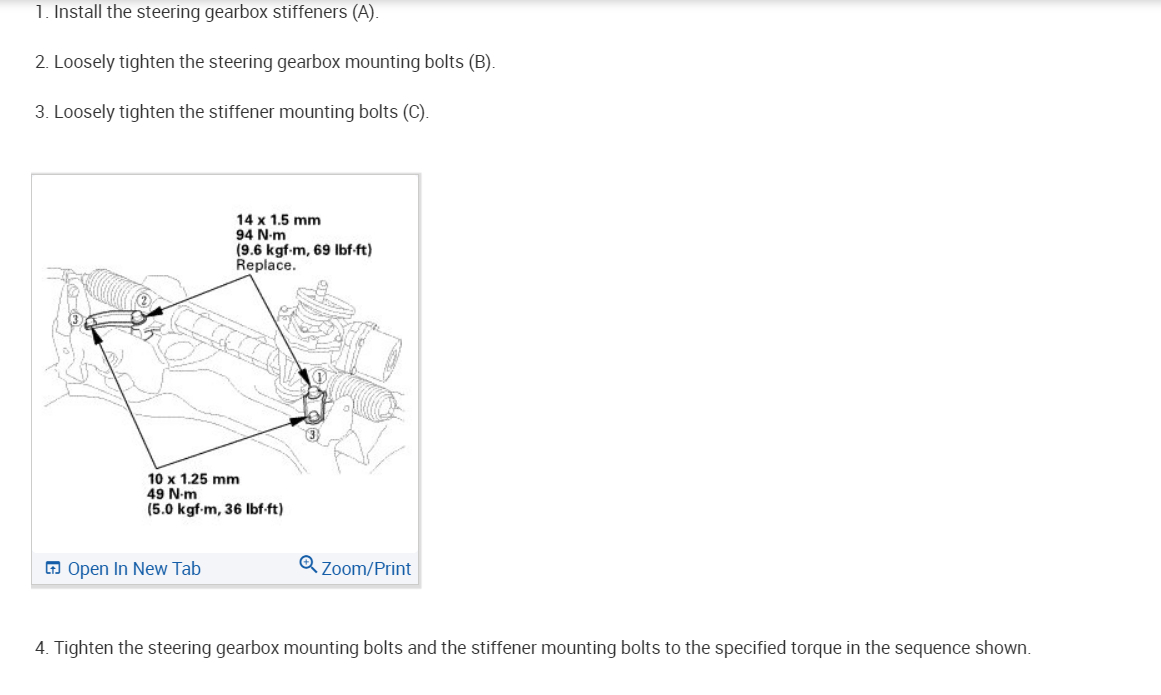 1. Install the steering gearbox stiffeners (A).

2. Loosely tighten the steering gearbox mounting bolts (B).

3. Loosely tighten the stiffener mounting bolts (C).

14 x 1.5 mm
94 N·m
(9.6 kgf·m, 69 lbf·ft)
Replace.

2

3

1

3

10 x 1.25 mm
49 N·m
(5.0 kgf·m, 36 lbf·ft)

Open In New Tab

Zoom/Print

4. Tighten the steering gearbox mounting bolts and the stiffener mounting bolts to the specified torque in the sequence shown.