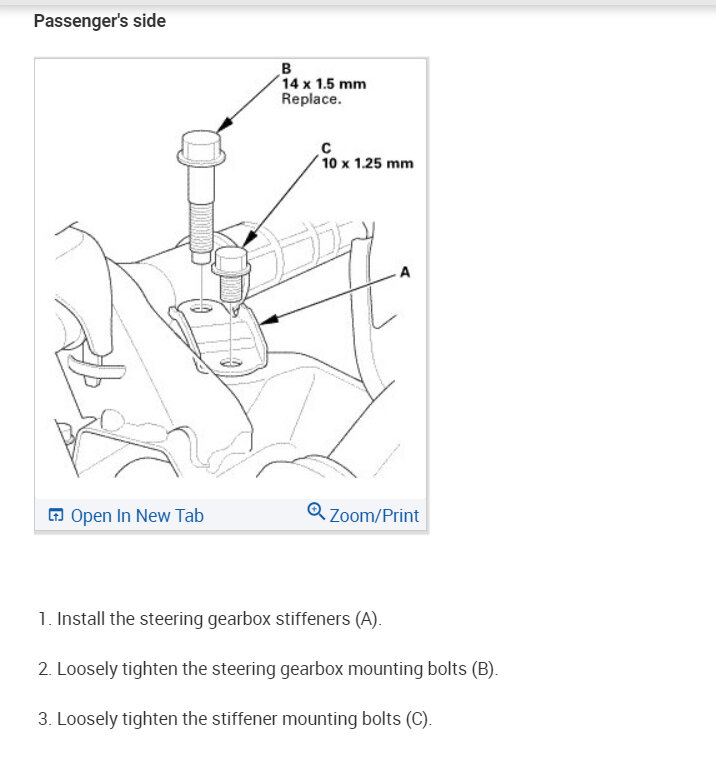 Passenger's side

B
14 x 1.5 mm
Replace.

C
10 x 1.25 mm

A

Open In New Tab

Zoom/Print

1. Install the steering gearbox stiffeners (A).

2. Loosely tighten the steering gearbox mounting bolts (B).

3. Loosely tighten the stiffener mounting bolts (C).