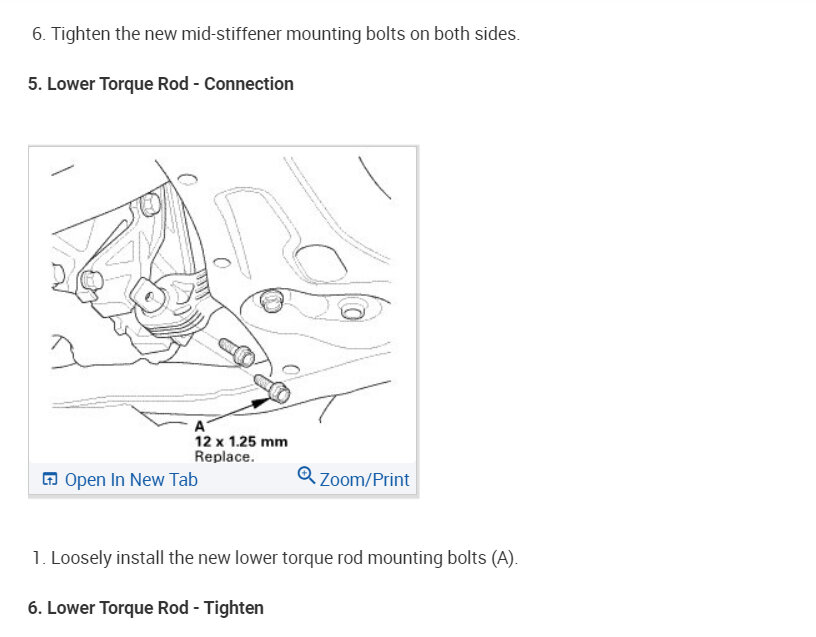 6. Tighten the new mid-stiffener mounting bolts on both sides.

5. Lower Torque Rod - Connection

A
12 x 1.25 mm
Replace.

Open In New Tab Zoom/Print

1. Loosely install the new lower torque rod mounting bolts (A).

6. Lower Torque Rod - Tighten