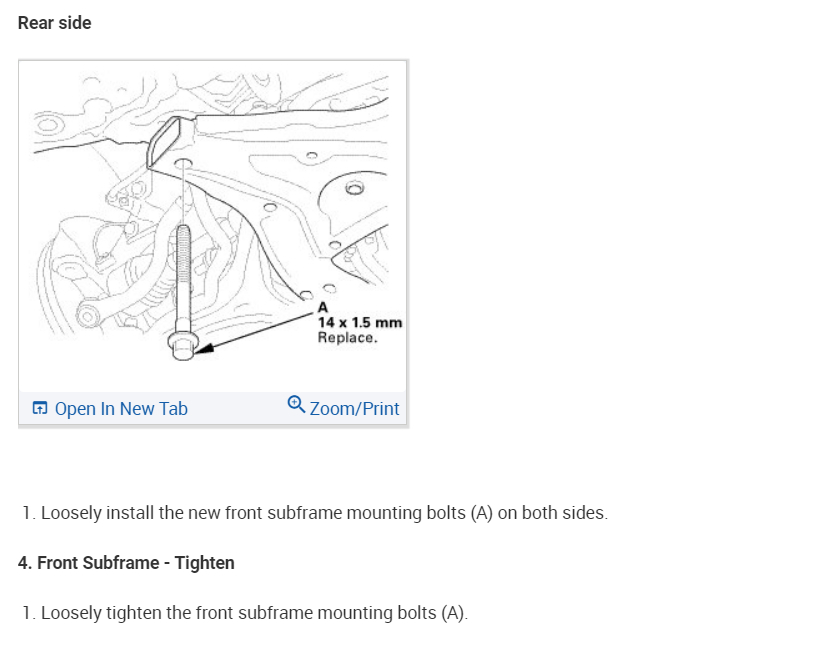 Rear side

A
14 x 1.5 mm
Replace.

Open In New Tab
Zoom/Print

1. Loosely install the new front subframe mounting bolts (A) on both sides.

4. Front Subframe - Tighten

1. Loosely tighten the front subframe mounting bolts (A).