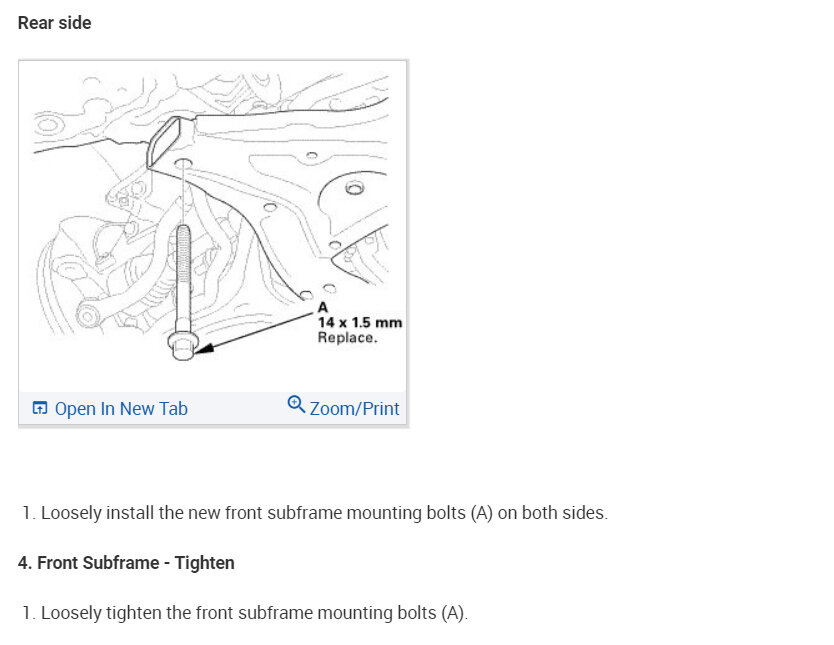 Rear side

A
14 x 1.5 mm
Replace.

Open In New Tab

Zoom/Print

1. Loosely install the new front subframe mounting bolts (A) on both sides.

4. Front Subframe - Tighten

1. Loosely tighten the front subframe mounting bolts (A).