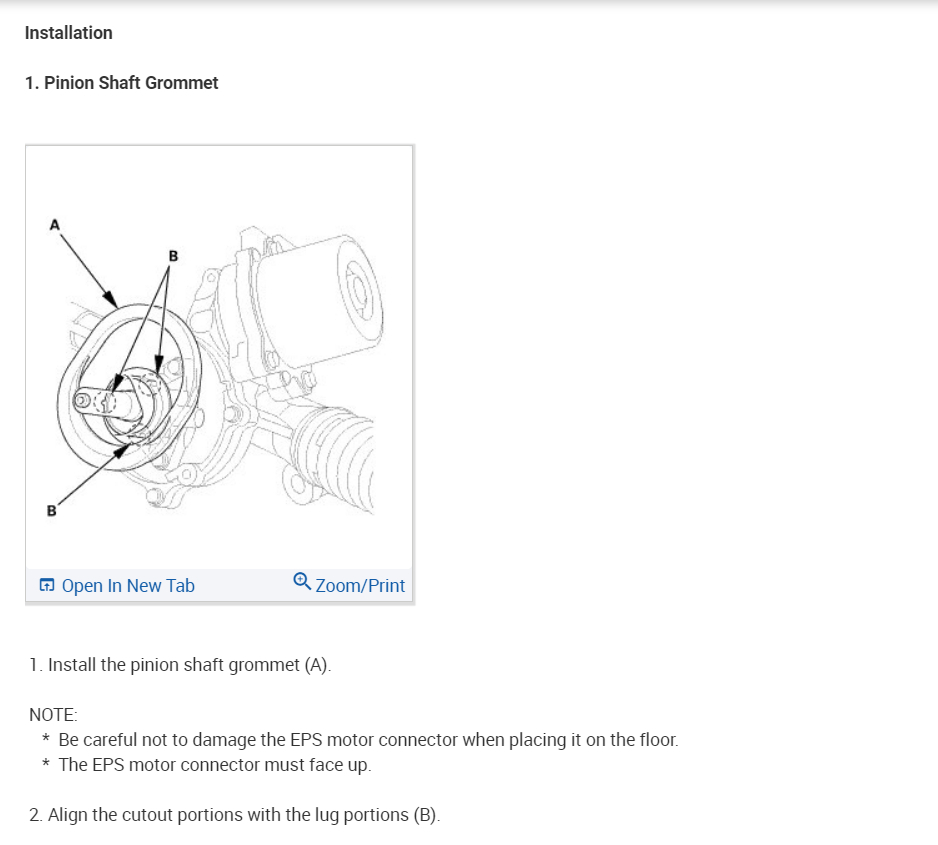 Installation

1. Pinion Shaft Grommet

A

B

B

Open In New Tab

Zoom/Print

1. Install the pinion shaft grommet (A).

NOTE:
* Be careful not to damage the EPS motor connector when placing it on the floor.
* The EPS motor connector must face up.

2. Align the cutout portions with the lug portions (B).