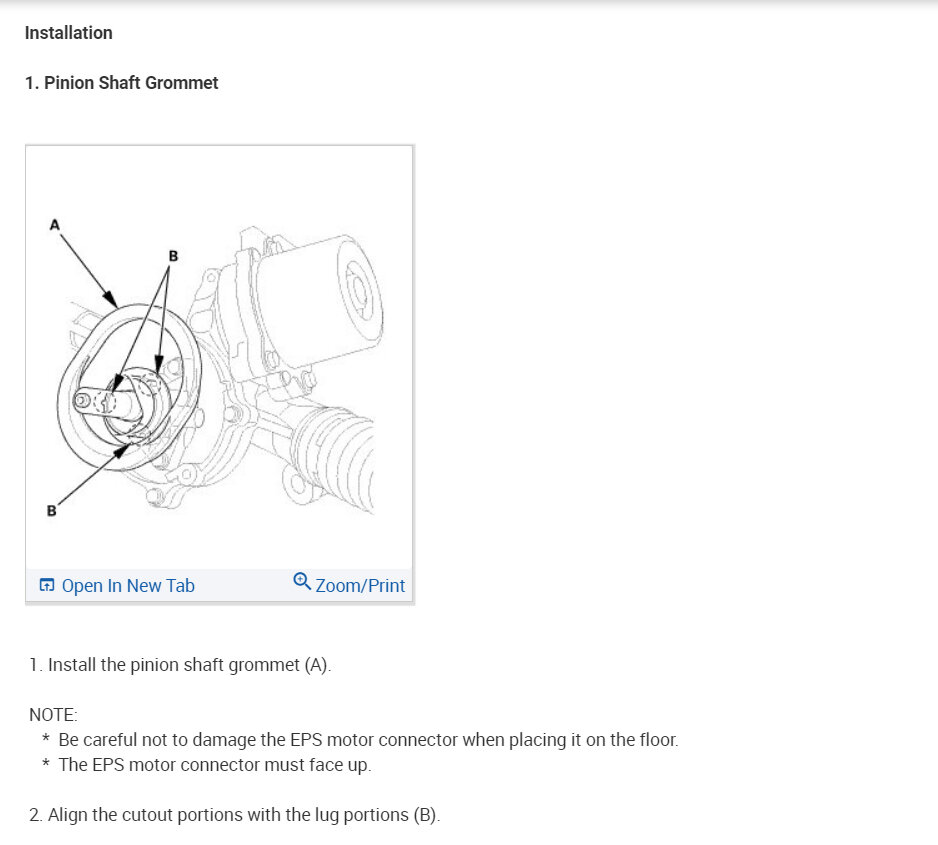 Installation

1. Pinion Shaft Grommet

A

B

B

Open In New Tab

Zoom/Print

1. Install the pinion shaft grommet (A).

NOTE:

* Be careful not to damage the EPS motor connector when placing it on the floor.
* The EPS motor connector must face up.

2. Align the cutout portions with the lug portions (B).