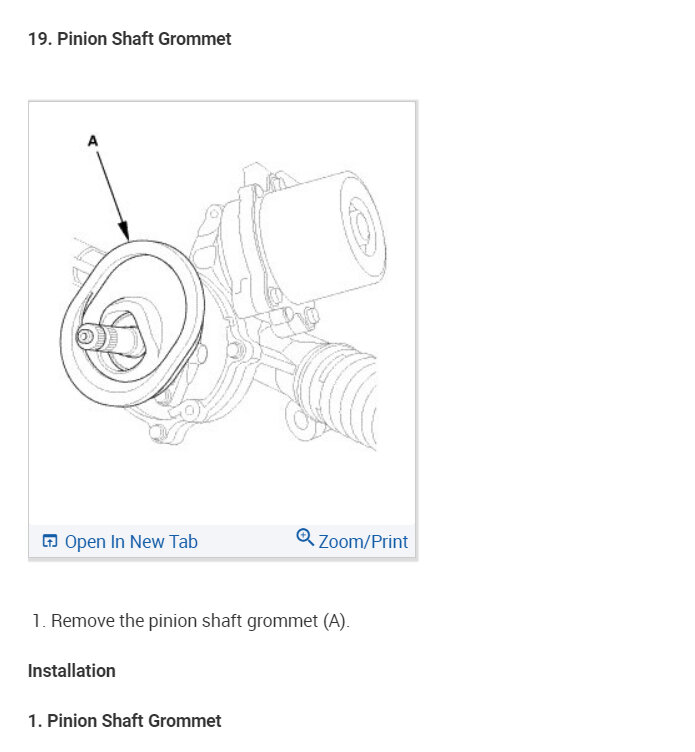 19. Pinion Shaft Grommet

A

Open In New Tab

Zoom/Print

1. Remove the pinion shaft grommet (A).

Installation

1. Pinion Shaft Grommet