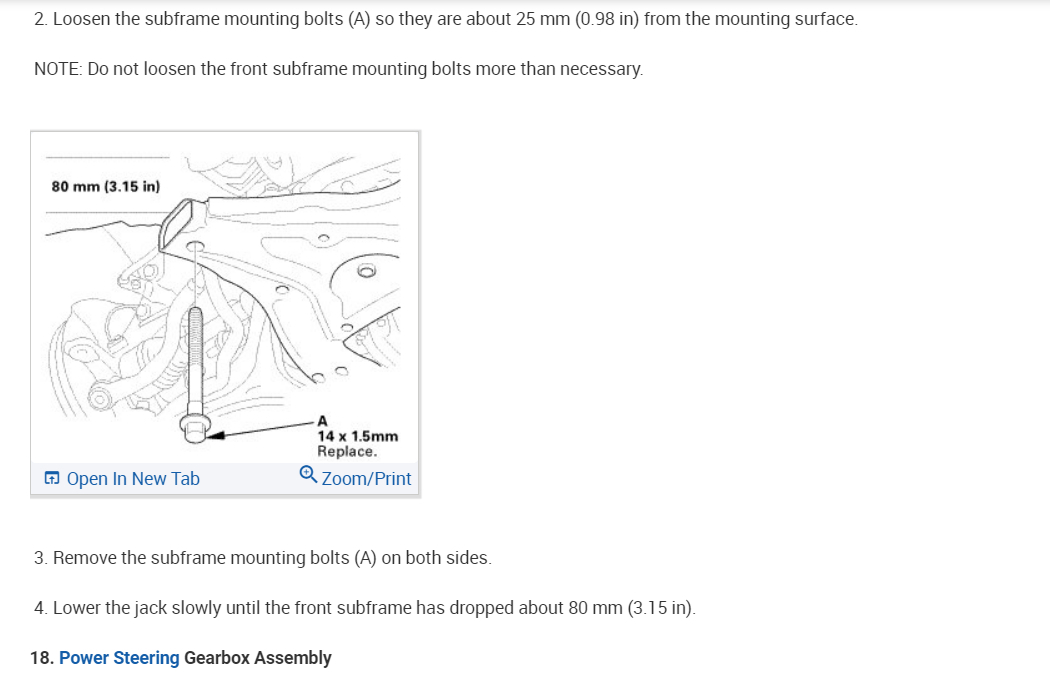 2. Loosen the subframe mounting bolts (A) so they are about 25 mm (0.98 in) from the mounting surface.

NOTE: Do not loosen the front subframe mounting bolts more than necessary.

80 mm (3.15 in)

A
14 x 1.5mm
Replace.

Open In New Tab

Zoom/Print

3. Remove the subframe mounting bolts (A) on both sides.

4. Lower the jack slowly until the front subframe has dropped about 80 mm (3.15 in).

18. Power Steering Gearbox Assembly