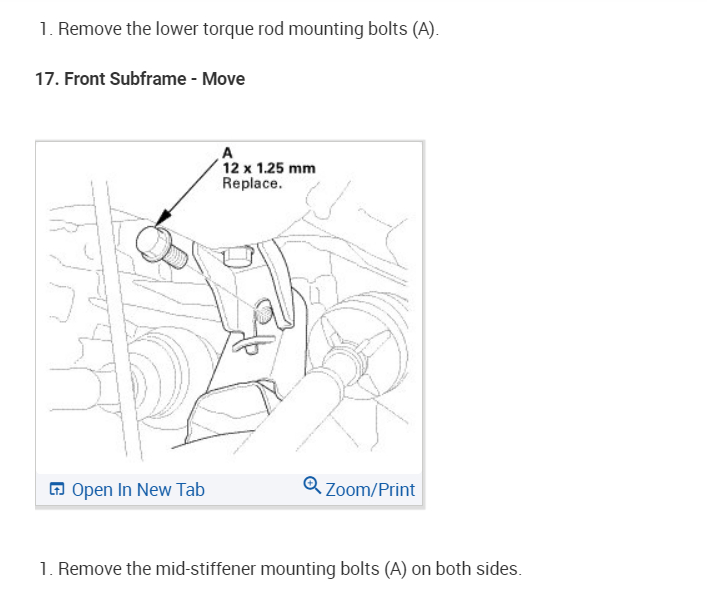 1. Remove the lower torque rod mounting bolts (A).

17. Front Subframe - Move

A
12 x 1.25 mm
Replace.

Open In New Tab

Zoom/Print

1. Remove the mid-stiffener mounting bolts (A) on both sides.