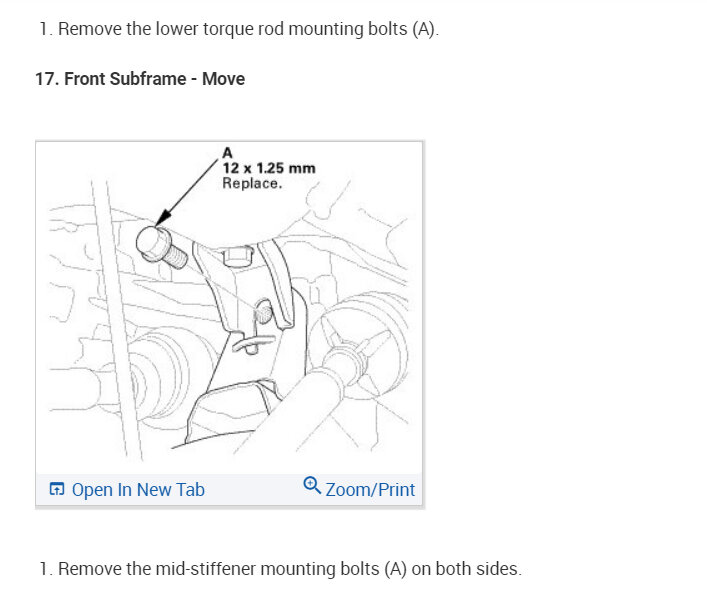 1. Remove the lower torque rod mounting bolts (A).

17. Front Subframe - Move

A
12 x 1.25 mm
Replace.

Open In New Tab
Zoom/Print

1. Remove the mid-stiffener mounting bolts (A) on both sides.