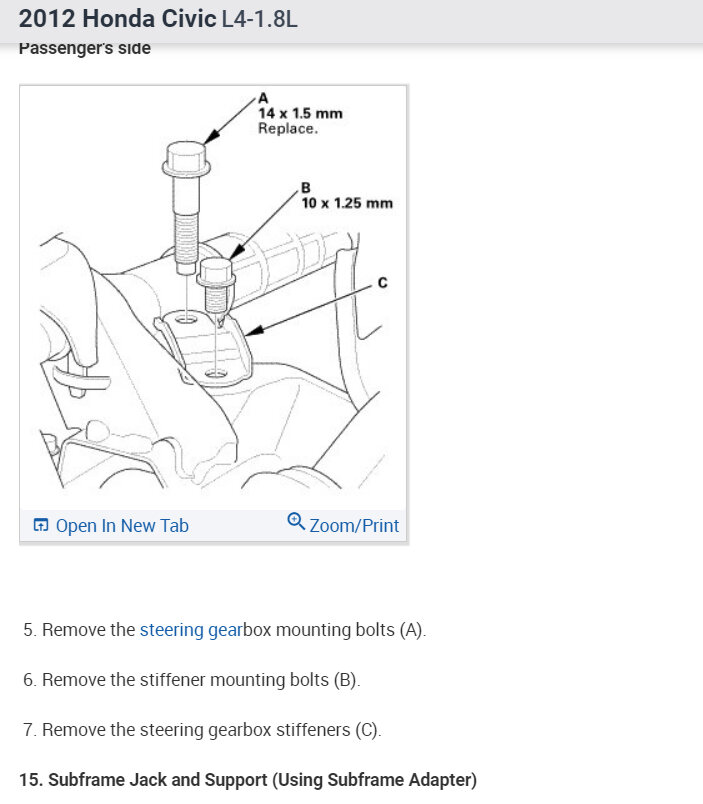 2012 Honda Civic L4-1.8L

Passenger's side

A
14 x 1.5 mm
Replace.

B
10 x 1.25 mm

C

Open In New Tab

Zoom/Print

5. Remove the steering gearbox mounting bolts (A).

6. Remove the stiffener mounting bolts (B).

7. Remove the steering gearbox stiffeners (C).

15. Subframe Jack and Support (Using Subframe Adapter)