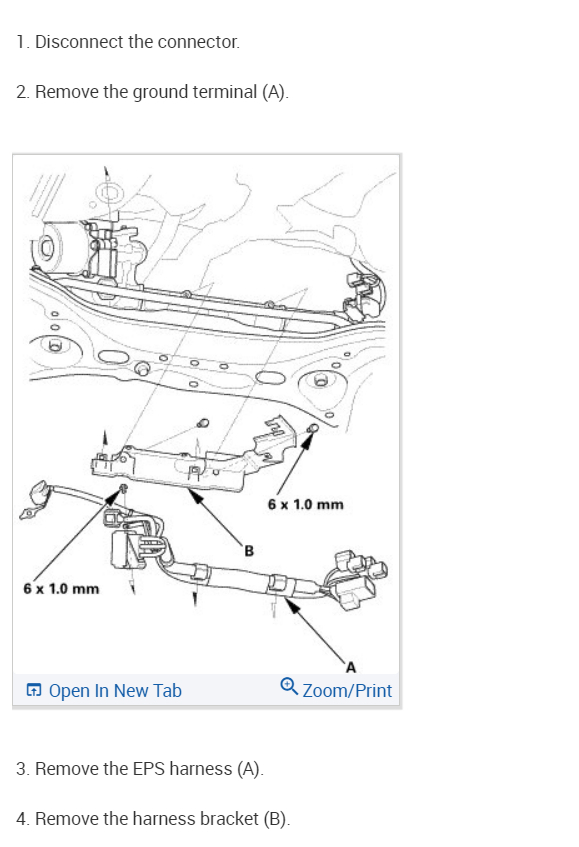 1. Disconnect the connector.

2. Remove the ground terminal (A).

6 x 1.0 mm

B

6 x 1.0 mm

A

Open In New Tab

Zoom/Print

3. Remove the EPS harness (A).

4. Remove the harness bracket (B).